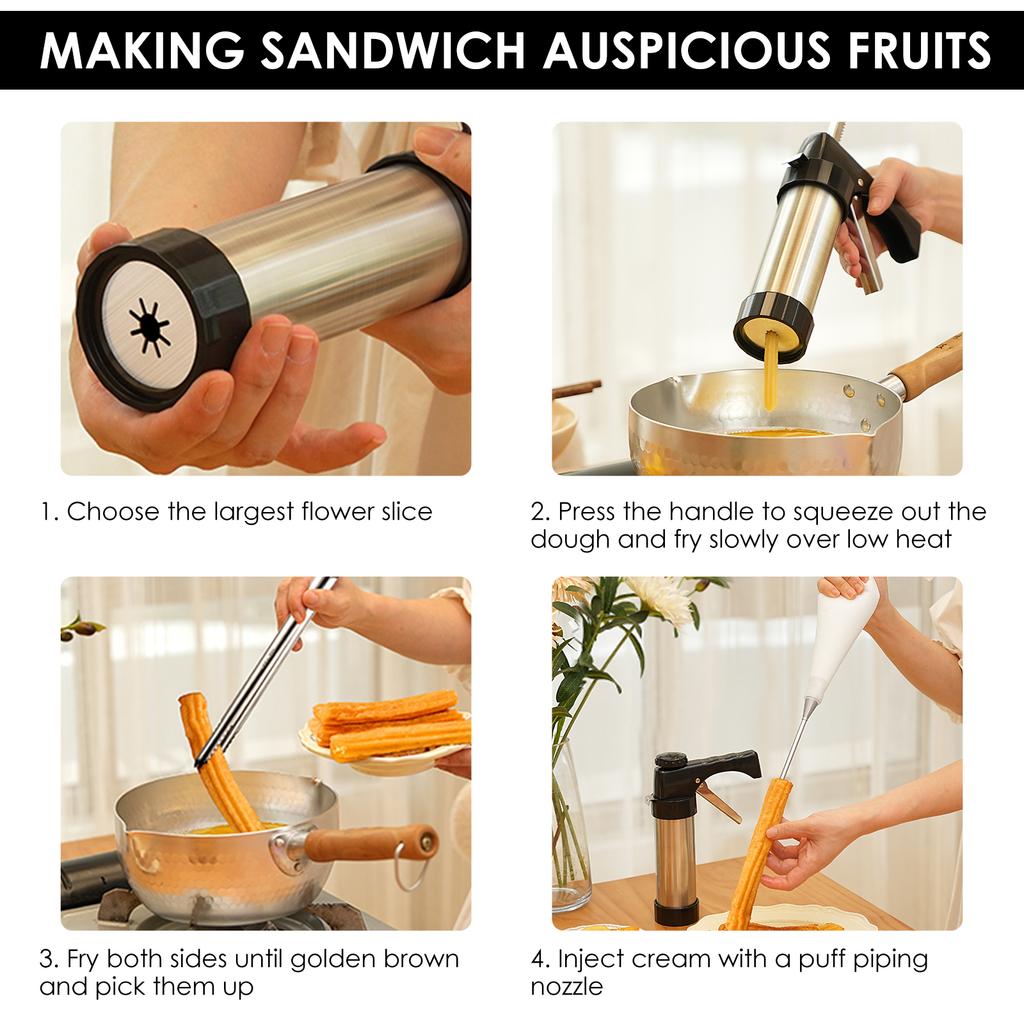 MAKING SANDWICH AUSPICIOUS FRUITS

1. Choose the largest flower slice

2. Press the handle to squeeze out the dough and fry slowly over low heat

3. Fry both sides until golden brown and pick them up

4. Inject cream with a puff piping nozzle