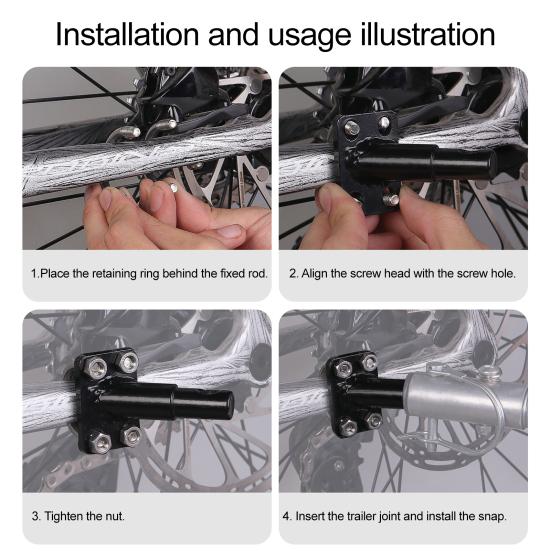 Installation and usage illustration

1.Place the retaining ring behind the fixed rod.

2. Align the screw head with the screw hole.

3. Tighten the nut.

4. Insert the trailer joint and install the snap.