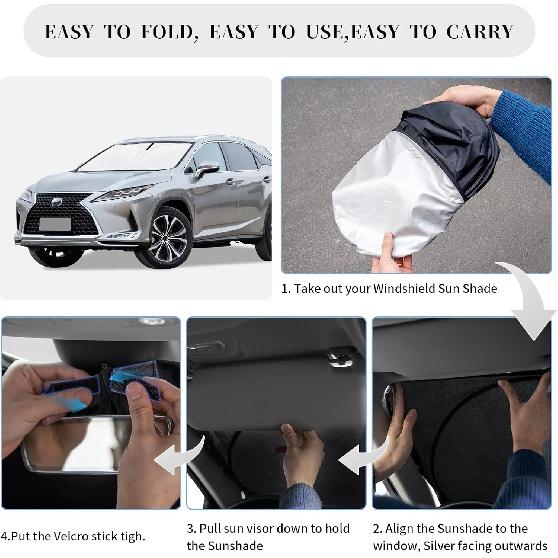 EASY TO FOLD, EASY TO USE,EASY TO CARRY

1. Take out your Windshield Sun Shade

4.Put the Velcro stick tigh.

3. Pull sun visor down to hold the Sunshade

2. Align the Sunshade to the window, Silver facing outwards