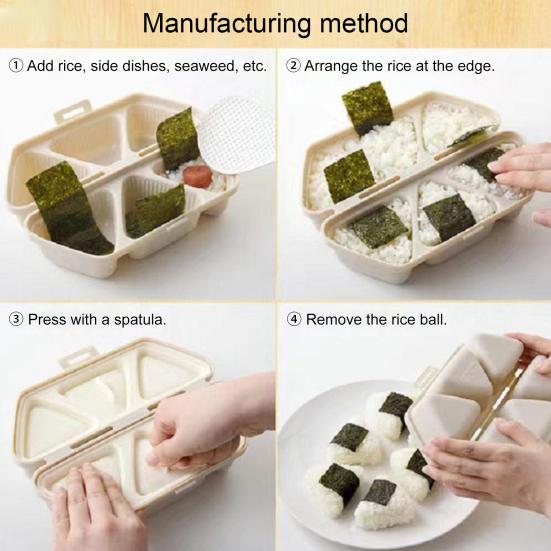 Manufacturing method

① Add rice, side dishes, seaweed, etc.

② Arrange the rice at the edge.

③ Press with a spatula.

④ Remove the rice ball.