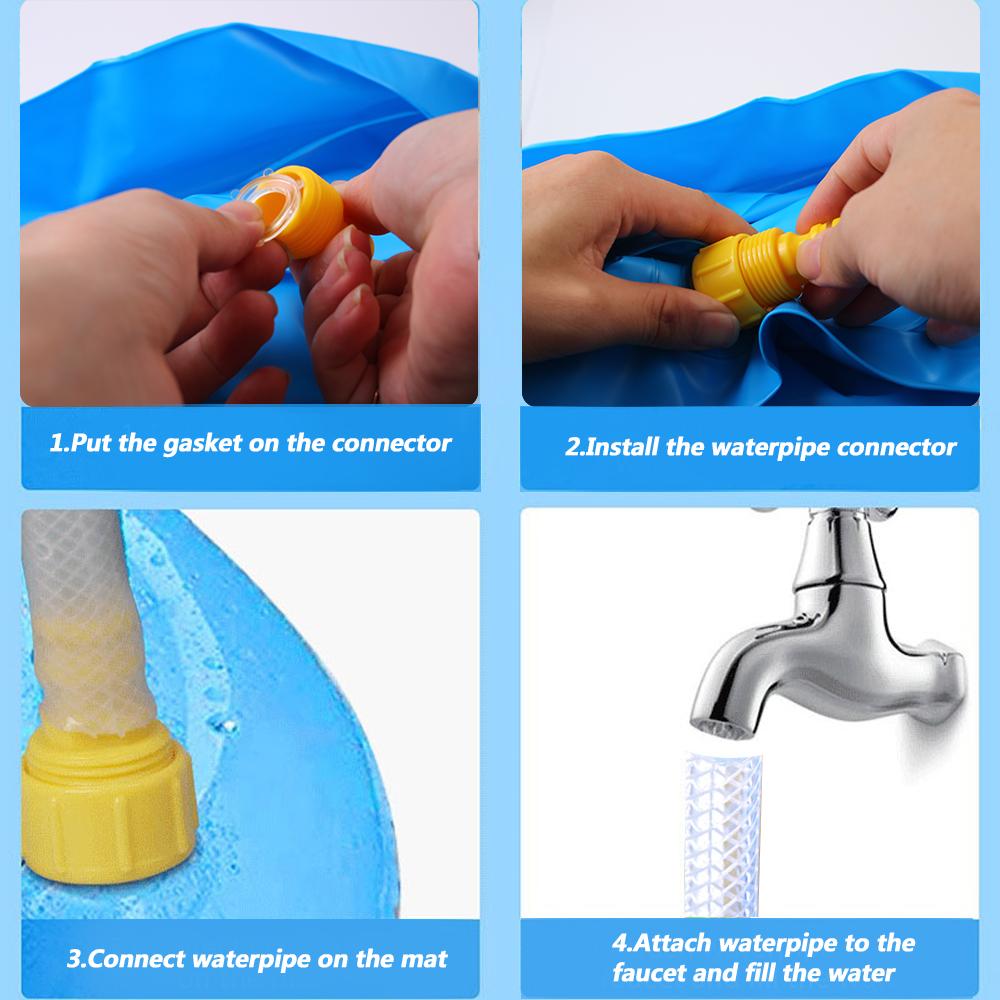 1.Put the gasket on the connector

2.Install the waterpipe connector

3.Connect waterpipe on the mat

4.Attach waterpipe to the faucet and fill the water