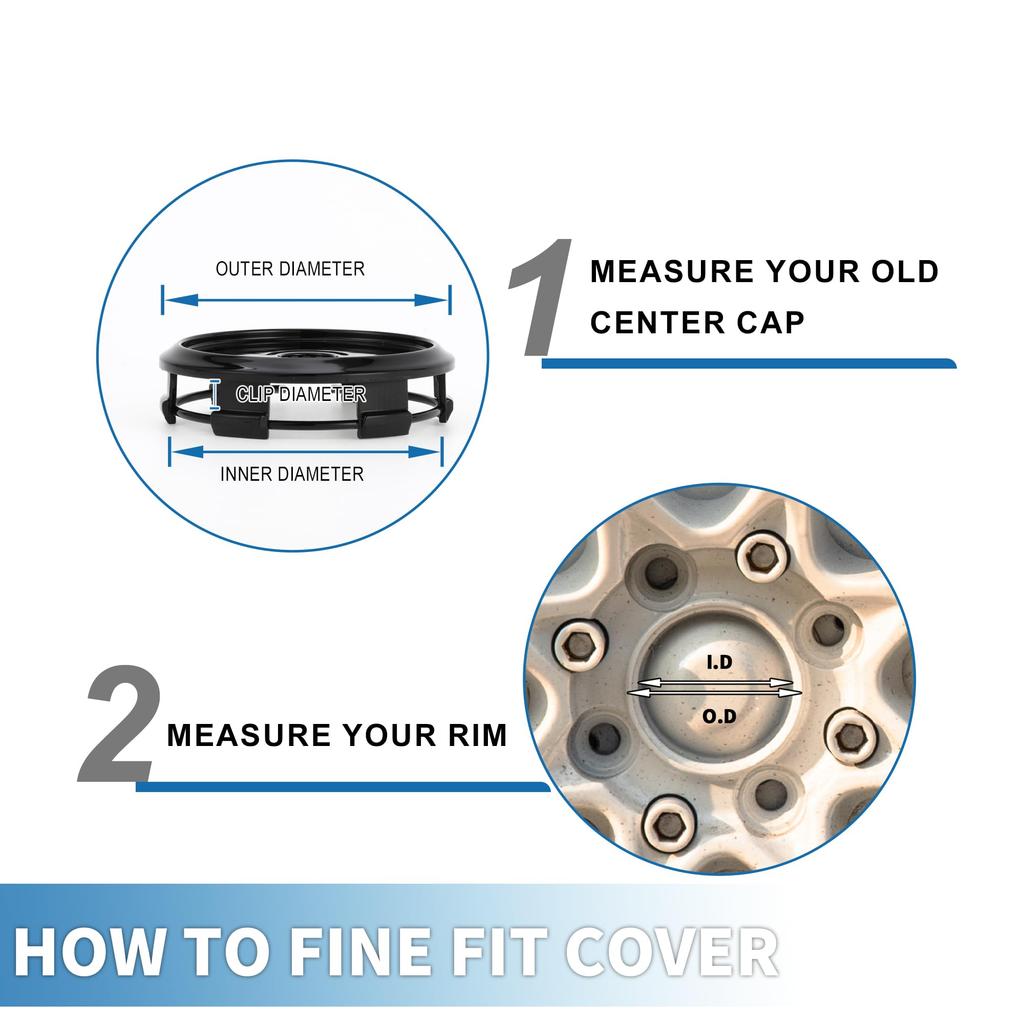 OUTER DIAMETER

CLIP DIAMETER

INNER DIAMETER

1 MEASURE YOUR OLD CENTER CAP

I.D

O.D

2 MEASURE YOUR RIM

HOW TO FINE FIT COVER