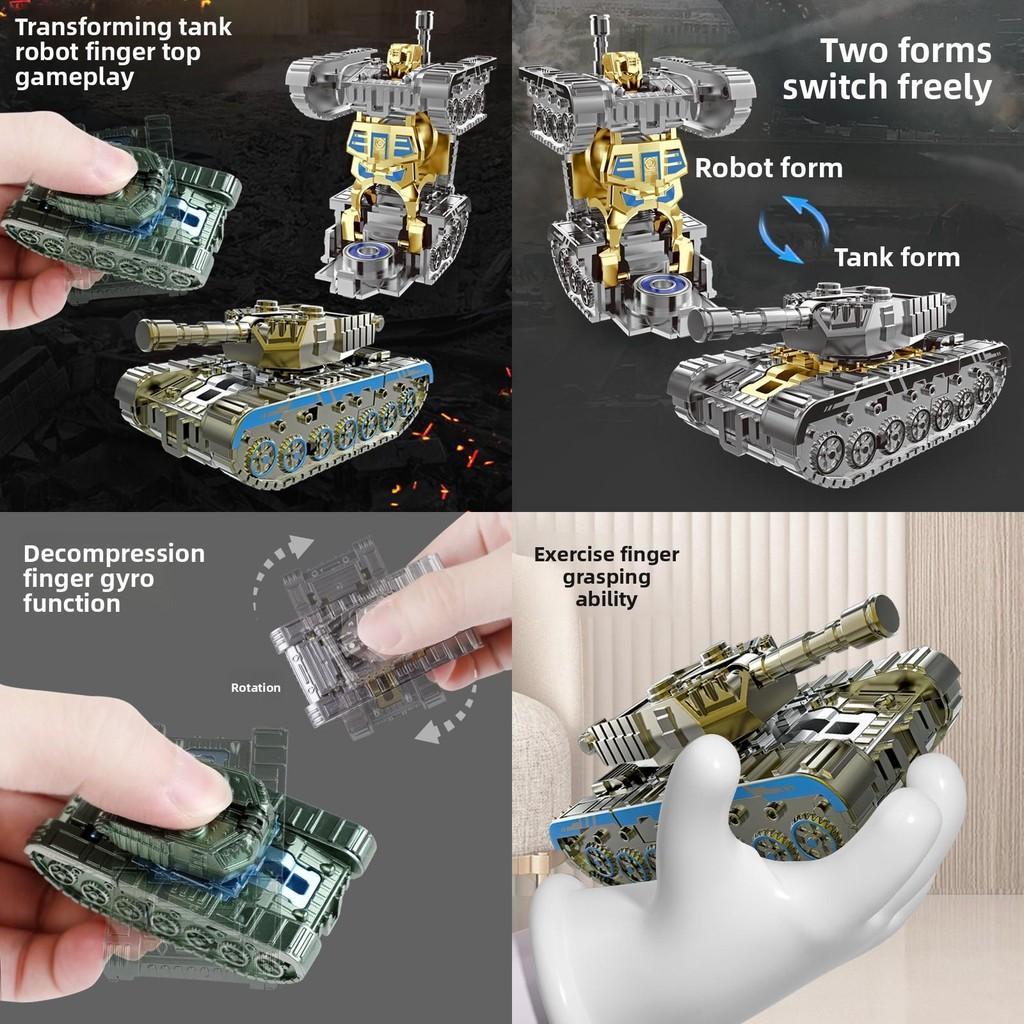 Transforming tank robot finger top gameplay

Two forms switch freely

Robot form

Tank form

Decompression finger gyro function

Rotation

Exercise finger grasping ability