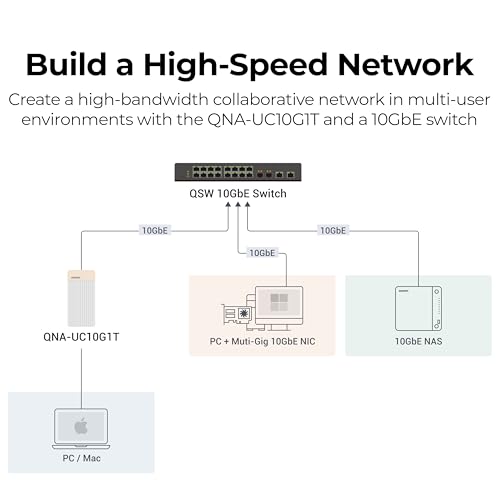 Build a High-Speed Network

Create a high-bandwidth collaborative network in multi-user environments with the QNA-UC10G1T and a 10GbE switch

QSW 10GbE Switch

10GbE

10GbE

10GbE

QNA-UC10G1T

PC + Muti-Gig 10GbE NIC

10GbE NAS

PC / Mac