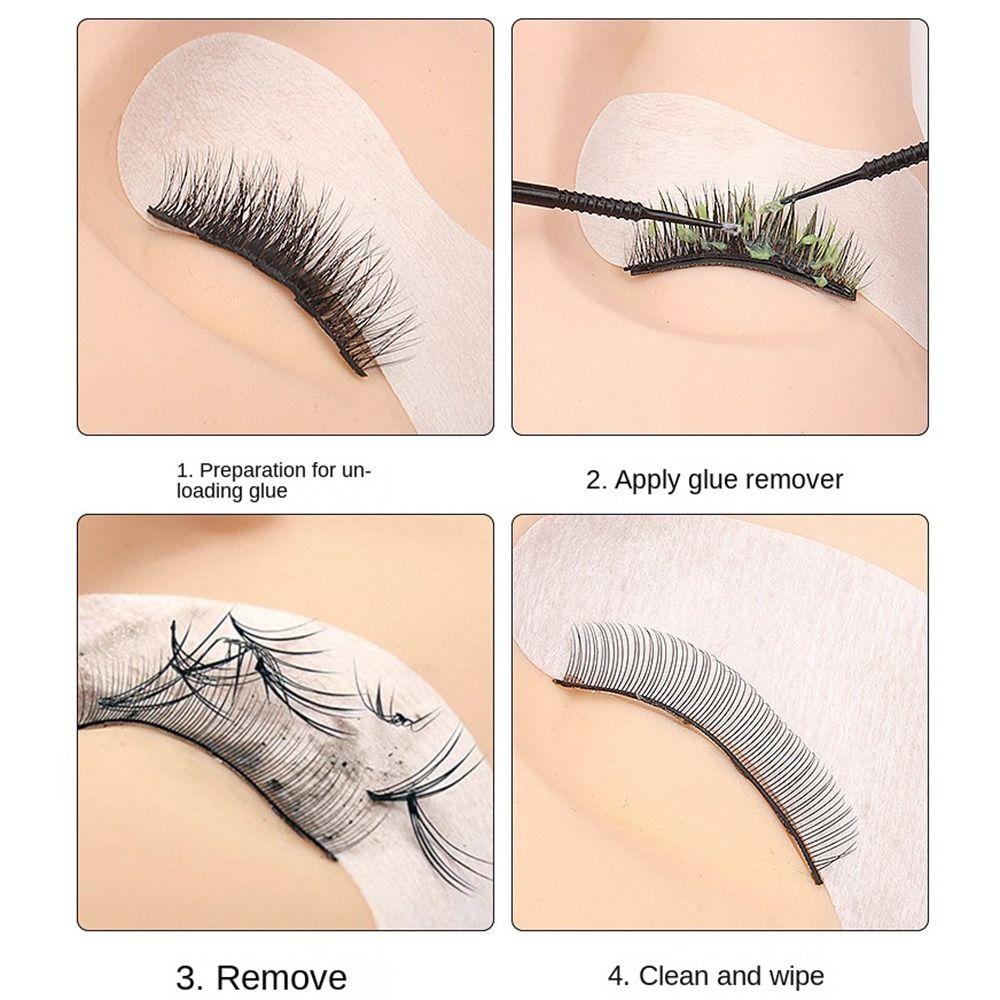 1. Preparation for unloading glue

2. Apply glue remover

3. Remove

4. Clean and wipe