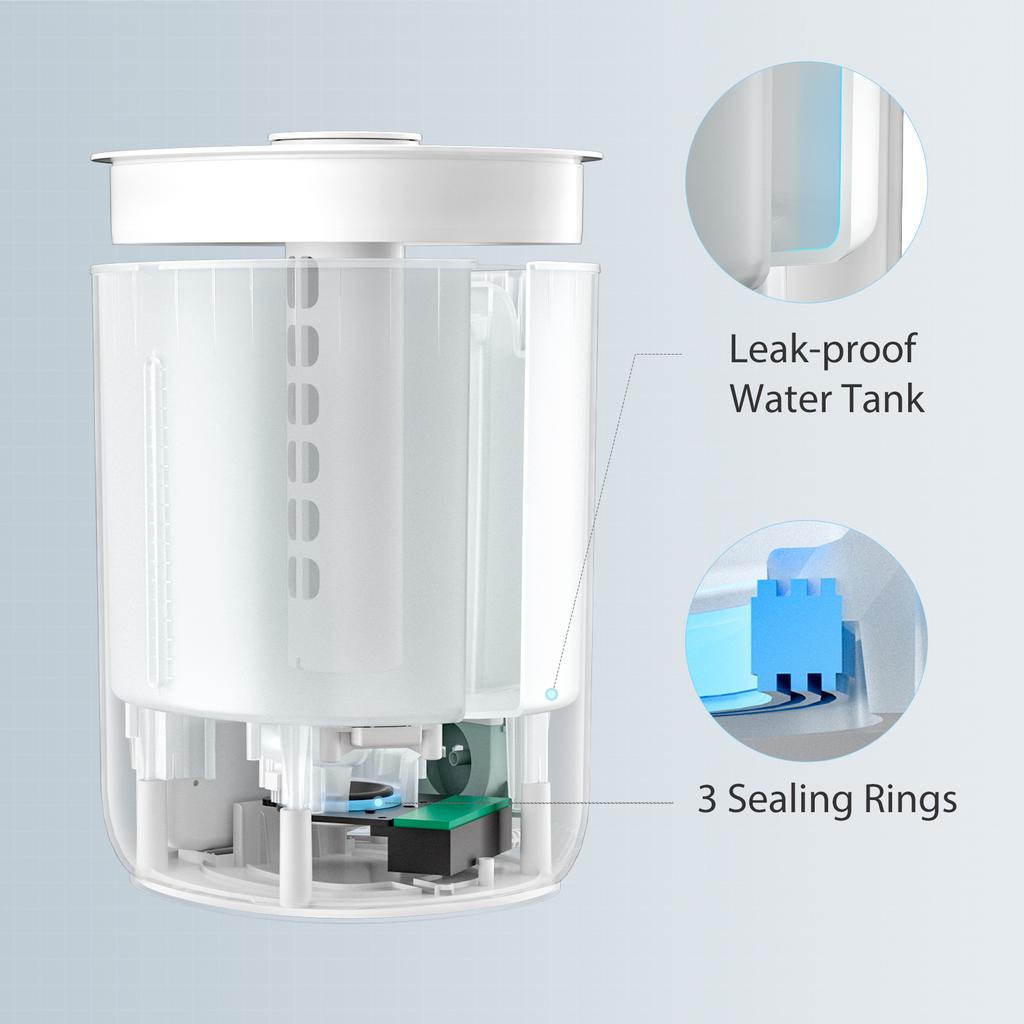 Leak-proof
Water Tank

3 Sealing Rings