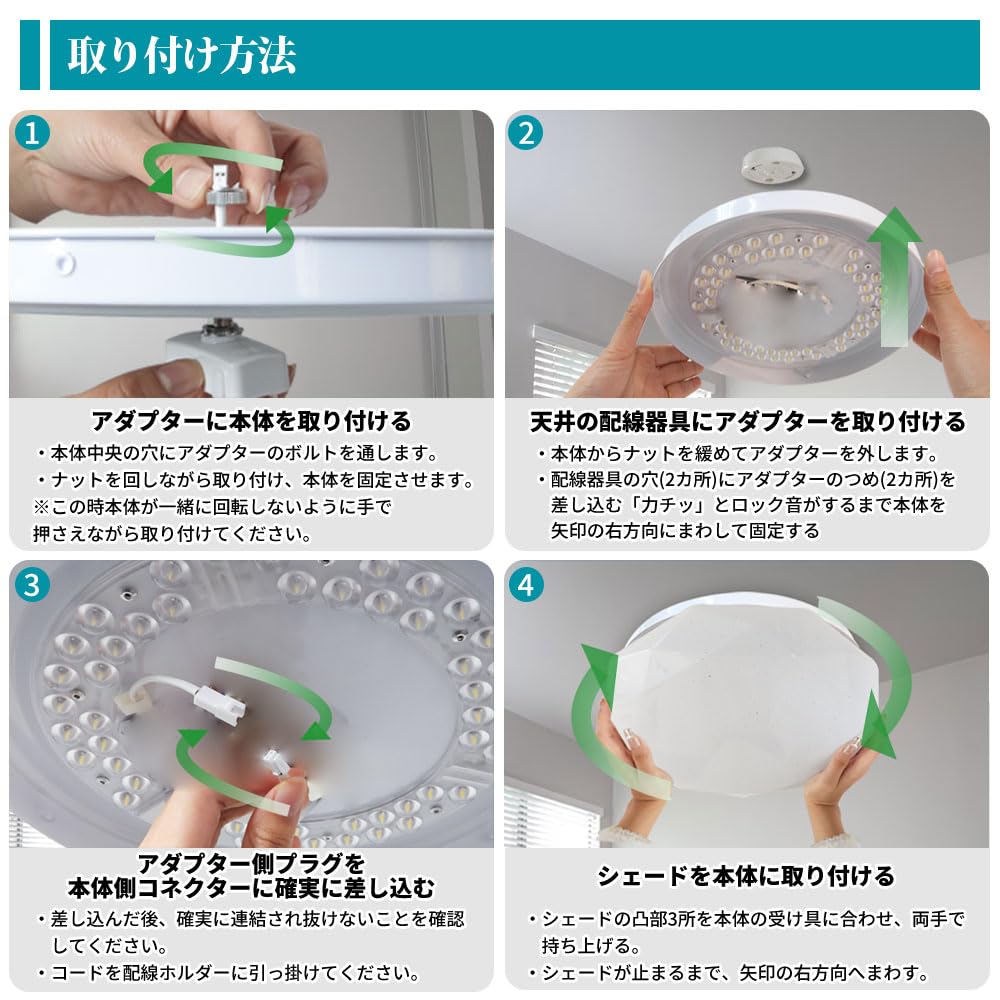 取り付け方法

1

アダプターに本体を取り付ける

・本体中央の穴にアダプターのボルトを通します。
・ナットを回しながら取り付け、本体を固定させます。
※この時本体が一緒に回転しないように手で押さえながら取り付けてください。

2

天井の配線器具にアダプターを取り付ける

・本体からナットを緩めてアダプターを外します。
・配線器具の穴(2カ所)にアダプターのつめ(2カ所)を差し込む「カチッ」とロック音がするまで本体を矢印の右方向にまわして固定する

3

アダプター側プラグを本体側コネクターに確実に差し込む

・差し込んだ後、確実に連結され抜けないことを確認してください。
・コードを配線ホルダーに引っ掛けてください。

4

シェードを本体に取り付ける

・シェードの凸部3所を本体の受け具に合わせ、両手で持ち上げる。
・シェードが止まるまで、矢印の右方向へまわす。