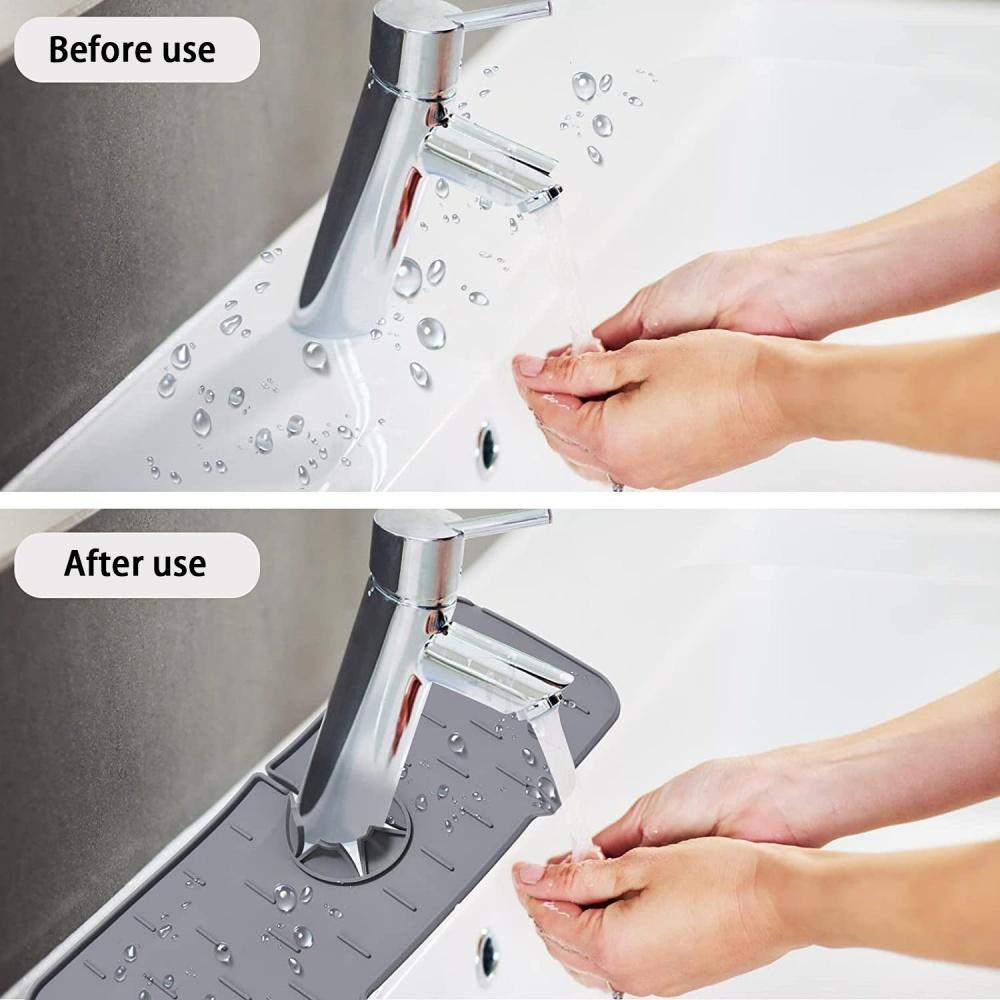 Before use

After use