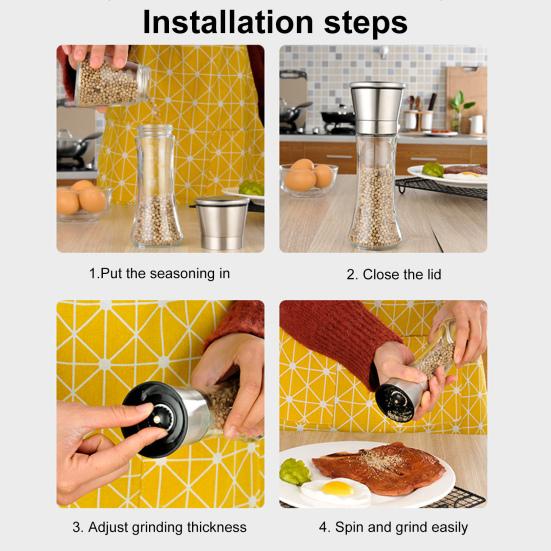 Installation steps

1.Put the seasoning in

2. Close the lid

3. Adjust grinding thickness

4. Spin and grind easily