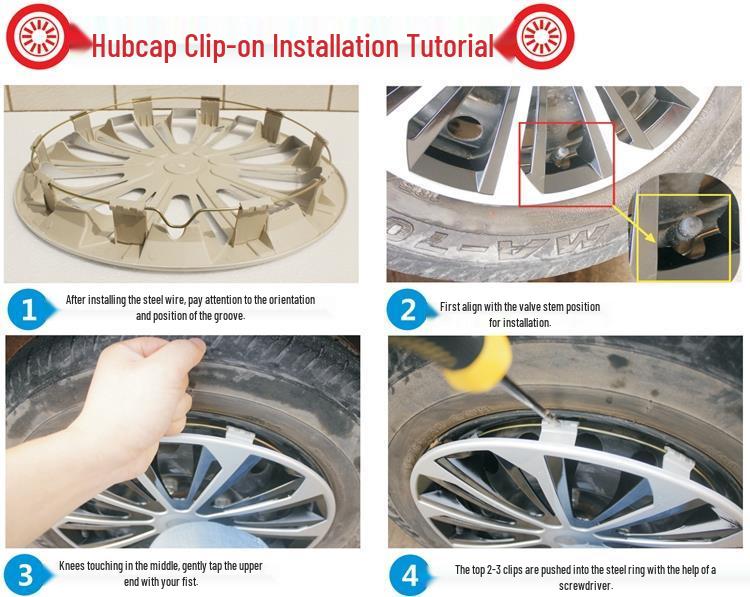 Hubcap Clip-on Installation Tutorial

1 After installing the steel wire, pay attention to the orientation and position of the groove.

2 First align with the valve stem position for installation.

3 Knees touching in the middle, gently tap the upper end with your fist.

4 The top 2-3 clips are pushed into the steel ring with the help of a screwdriver.