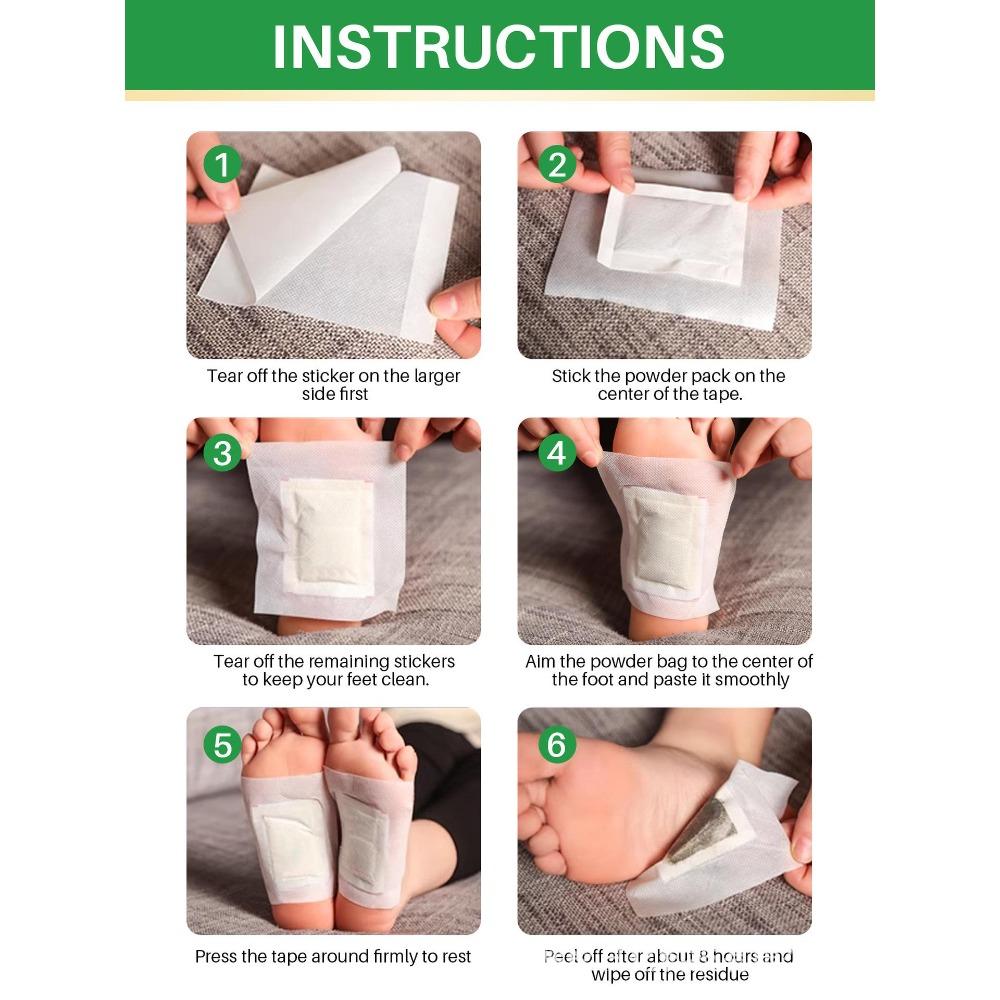 INSTRUCTIONS

1

Tear off the sticker on the larger side first

2

Stick the powder pack on the center of the tape.

3

Tear off the remaining stickers to keep your feet clean.

4

Aim the powder bag to the center of the foot and paste it smoothly

5

Press the tape around firmly to rest

6

Peel off after about 8 hours and wipe off the residue