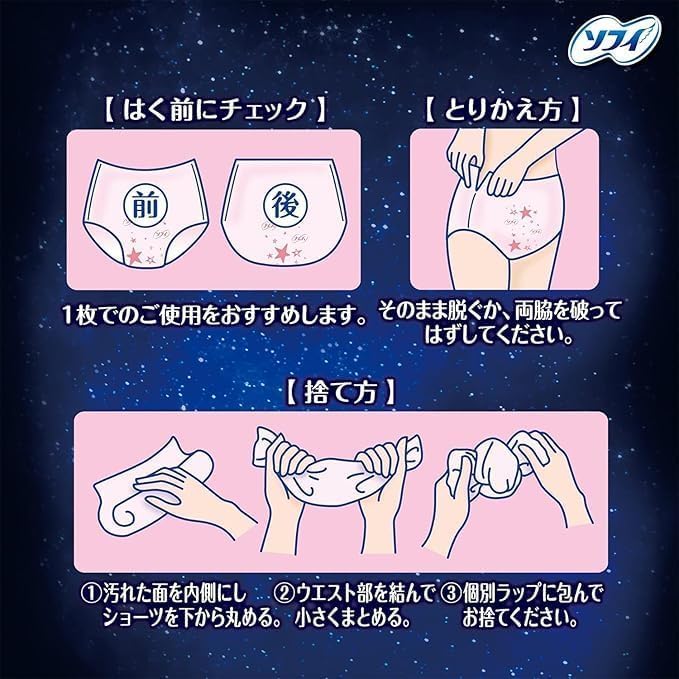 ソフィ

【 はく前にチェック 】

前

後

1枚でのご使用をおすすめします。

【 とりかえ方 】

そのまま脱ぐか、両脇を破ってはずしてください。

【 捨て方 】

①汚れた面を内側にしショーツを下から丸める。

②ウエスト部を結んで小さくまとめる。

③個別ラップに包んでお捨てください。