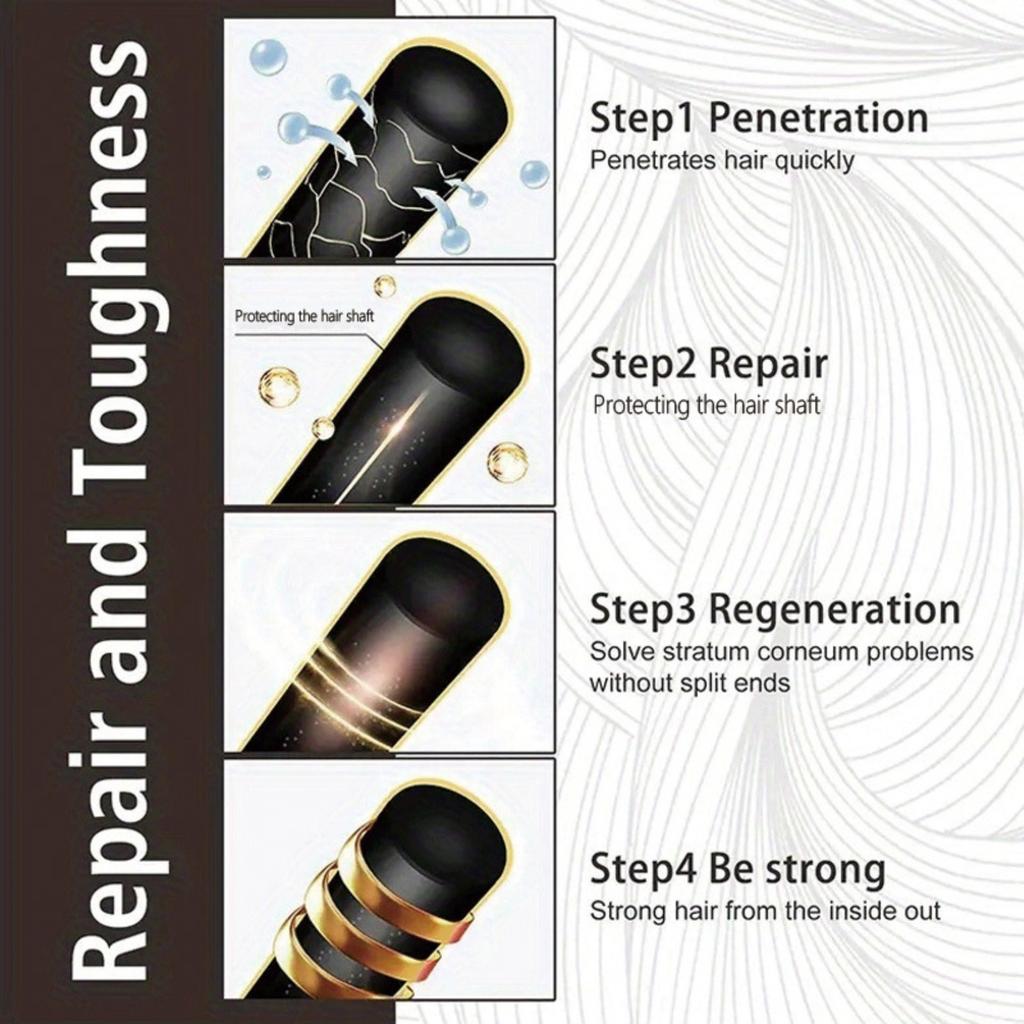 Repair and Toughness

Step1 Penetration
Penetrates hair quickly

Protecting the hair shaft

Step2 Repair
Protecting the hair shaft

Step3 Regeneration
Solve stratum corneum problems without split ends

Step4 Be strong
Strong hair from the inside out