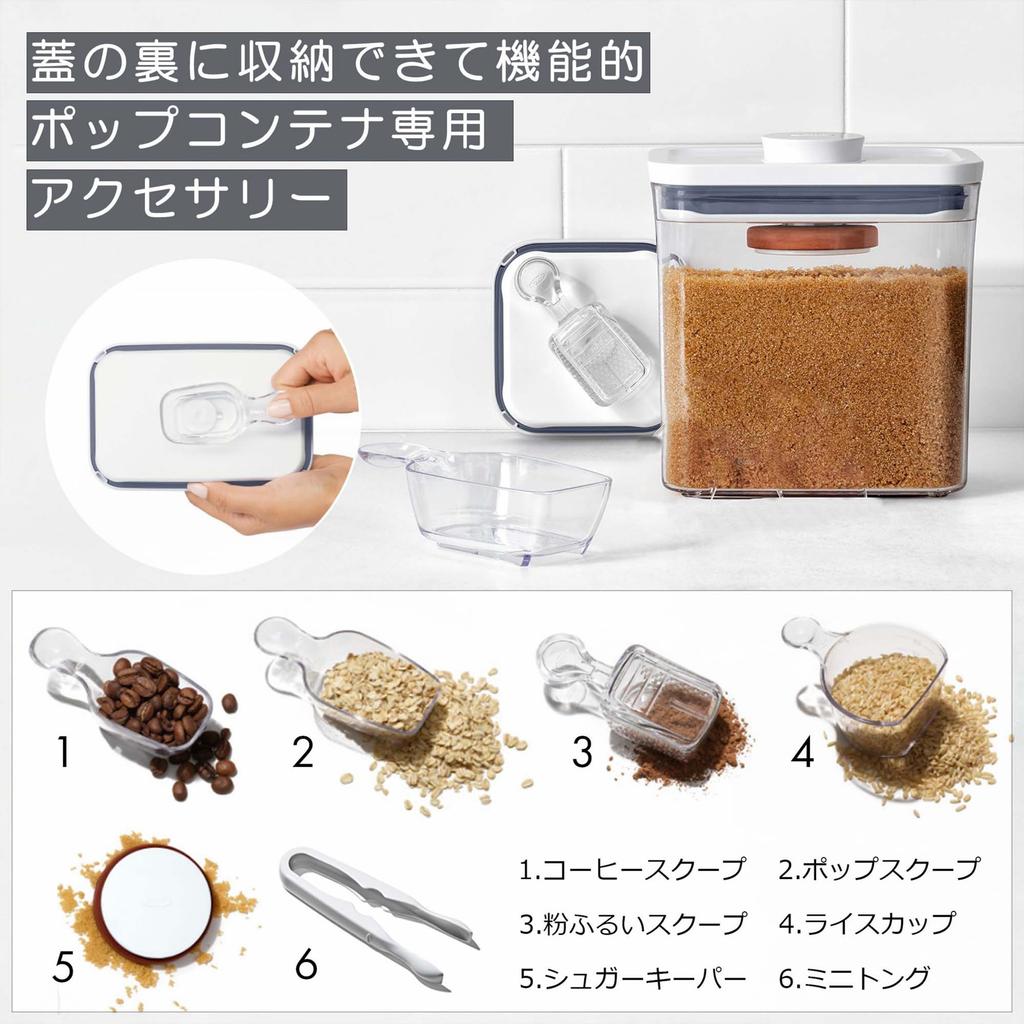 蓋の裏に収納できて機能的
ポップコンテナ専用
アクセサリー

1

2

3

4

5

6

1.コーヒースクープ
2.ポップスクープ
3.粉ふるいスクープ
4.ライスカップ
5.シュガーキーパー
6.ミニトング