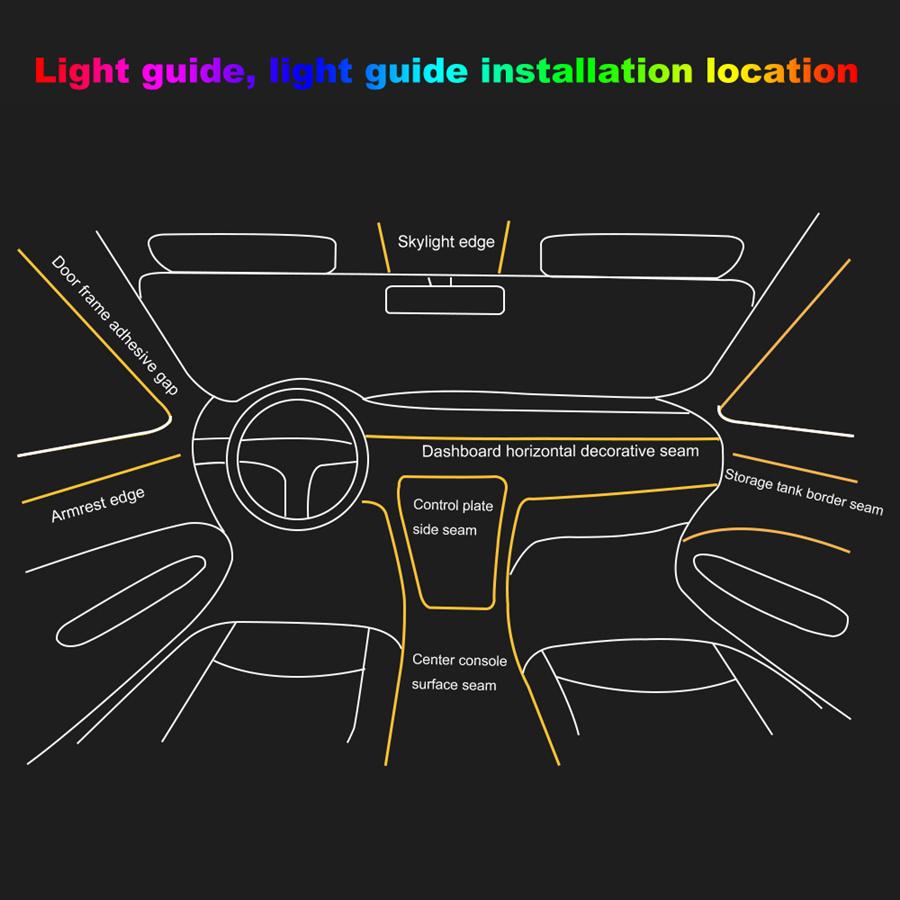 Light guide, light guide installation location

Skylight edge

Door frame adhesive gap

Dashboard horizontal decorative seam

Armrest edge

Storage tank border seam

Control plate side seam

Center console surface seam