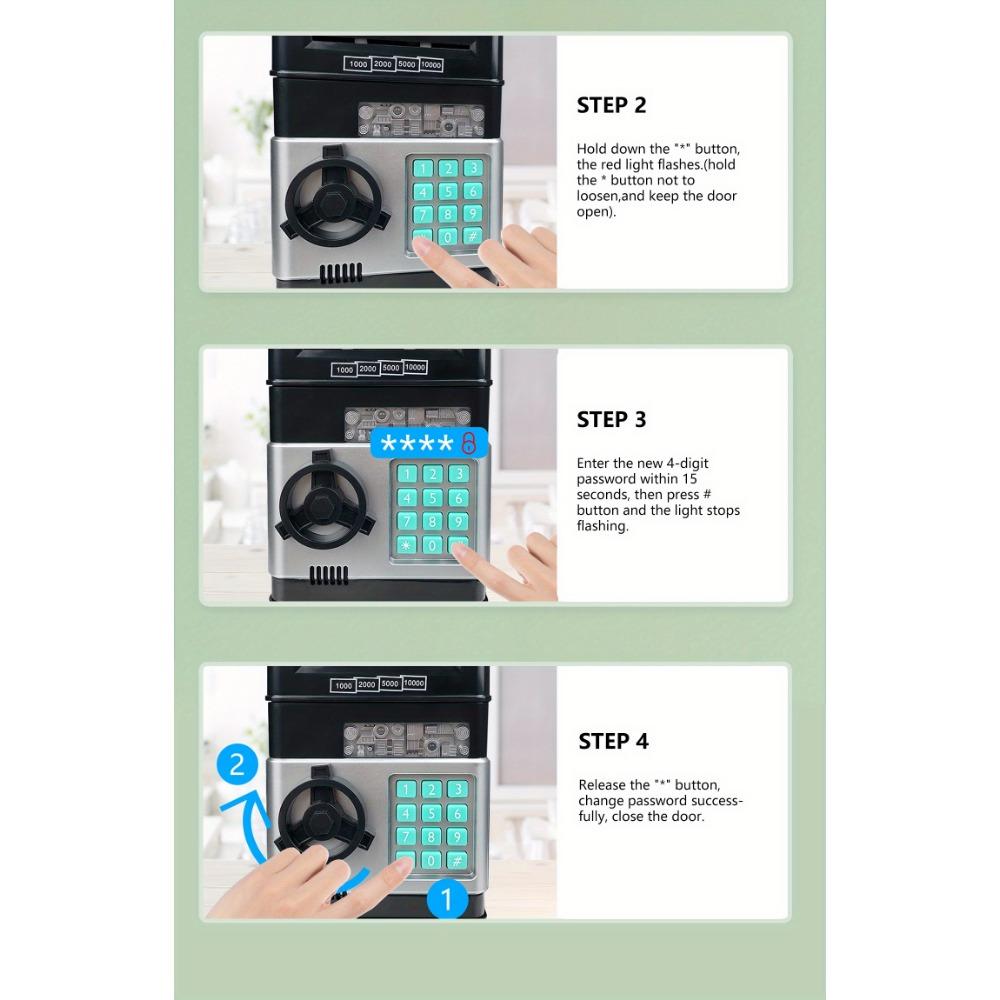 1000 2000 5000 10000

1 2 3
4 5 6
7 8 9
0 #

STEP 2

Hold down the "*" button, the red light flashes.(hold the * button not to loosen,and keep the door open).

1000 2000 5000 10000

****

1 2 3
4 5 6
7 8 9
* 0

STEP 3

Enter the new 4-digit password within 15 seconds, then press # button and the light stops flashing.

1000 2000 5000 10000

2

1 2 3
4 5 6
7 8 9
0 #

1

STEP 4

Release the "*" button, change password successfully, close the door.