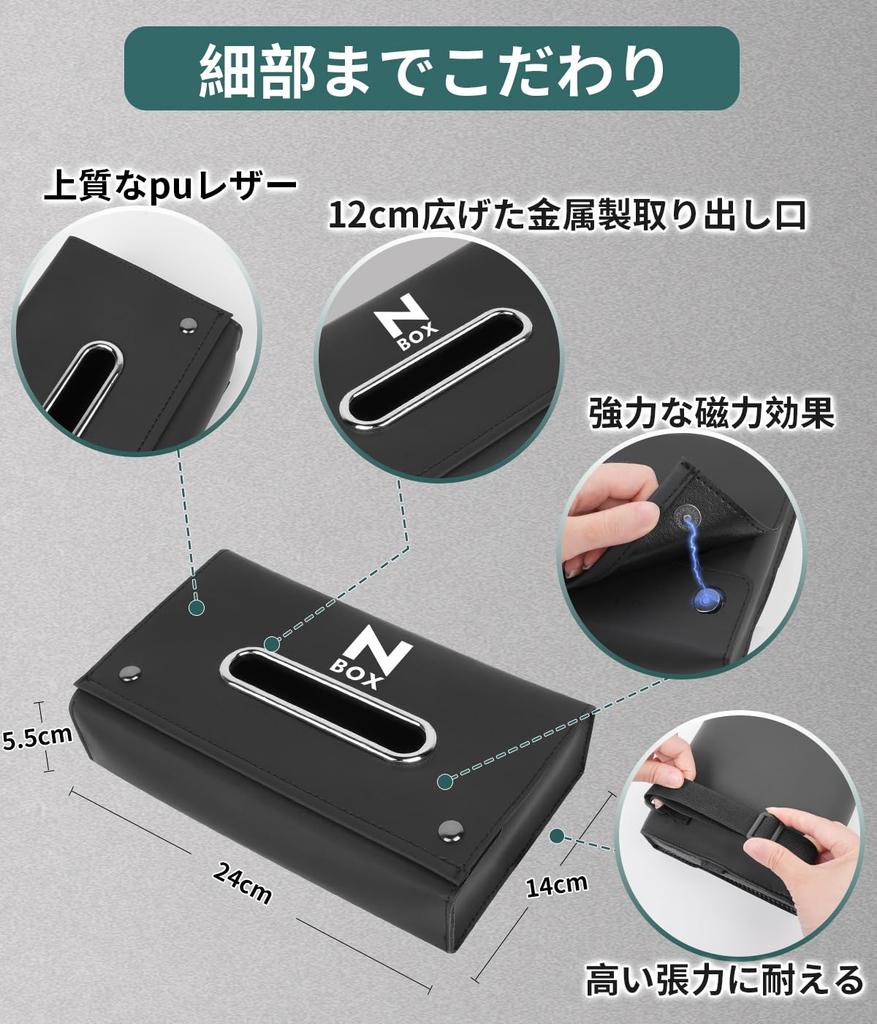 細部までこだわり

上質なpuレザー

12cm広げた金属製取り出し口

N BOX

強力な磁力効果

N BOX

5.5cm

24cm

14cm

高い張力に耐える