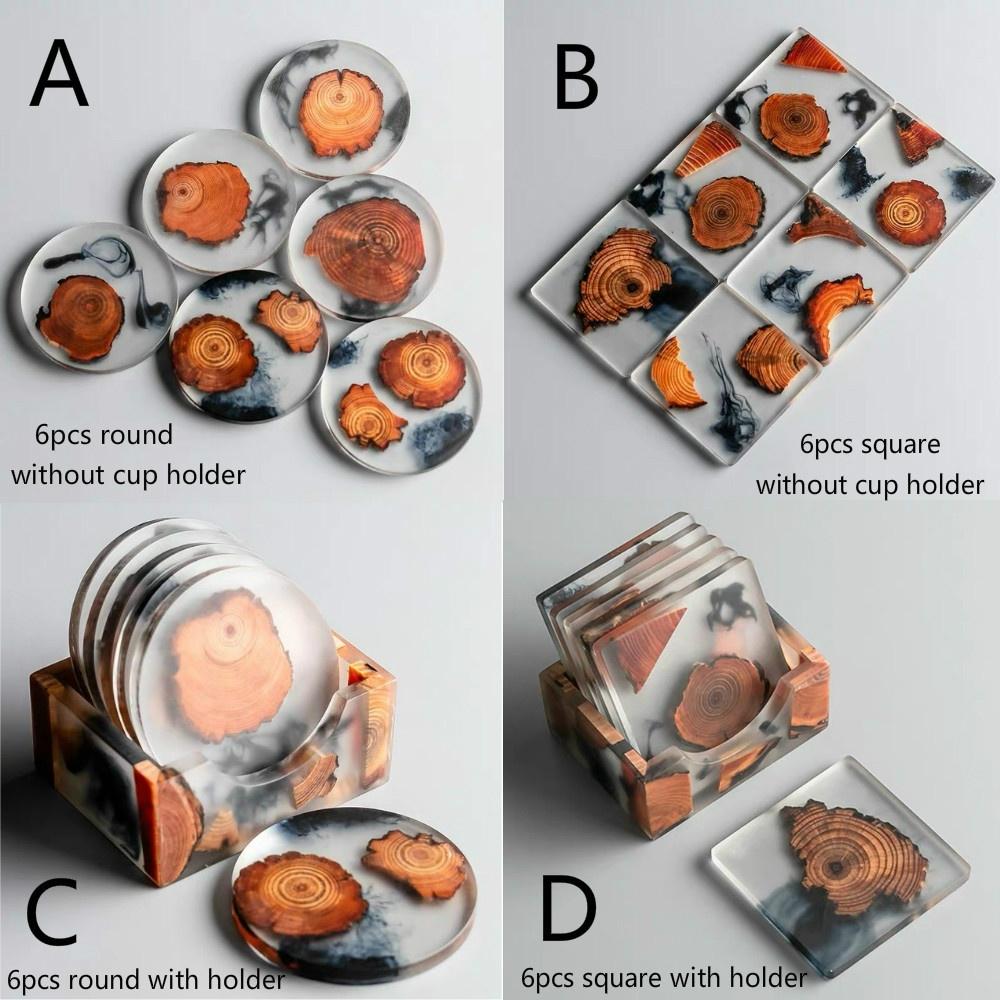 A

6pcs round without cup holder

B

6pcs square without cup holder

C

6pcs round with holder

D

6pcs square with holder