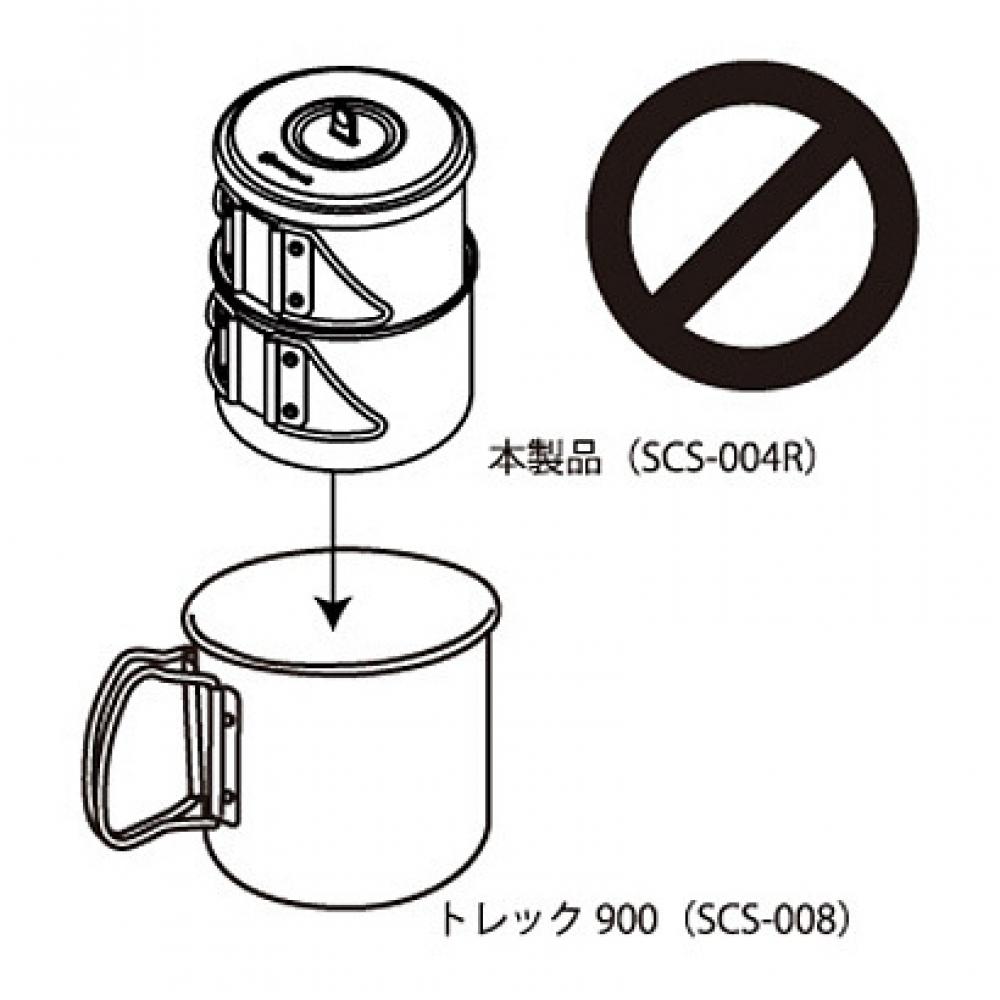 本製品（SCS-004R）

トレック 900（SCS-008）