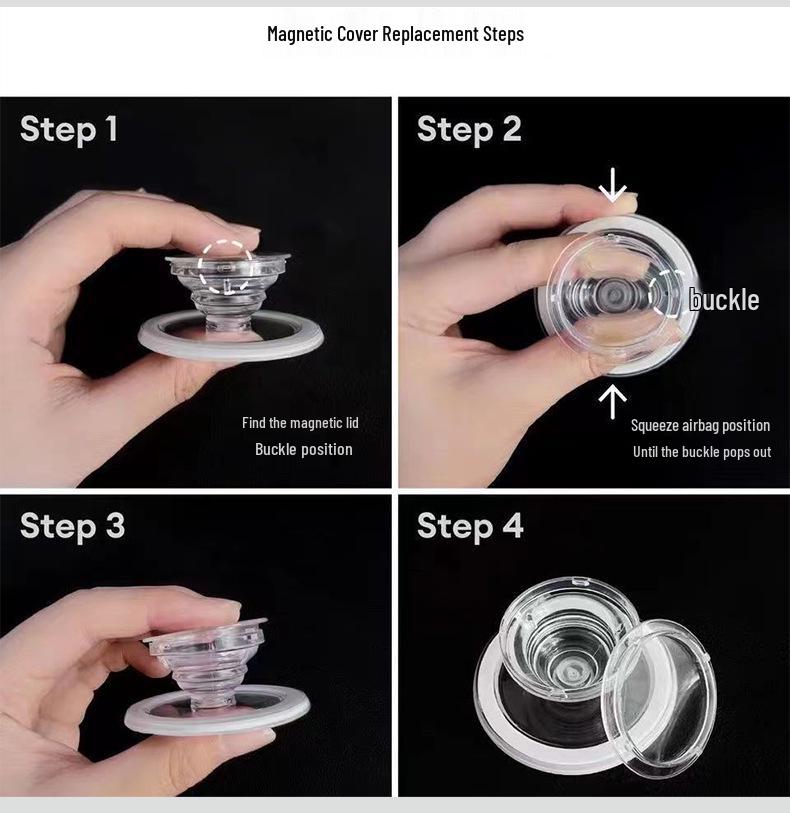 Magnetic Cover Replacement Steps

Step 1

Find the magnetic lid
Buckle position

Step 2

buckle

Squeeze airbag position
Until the buckle pops out

Step 3

Step 4