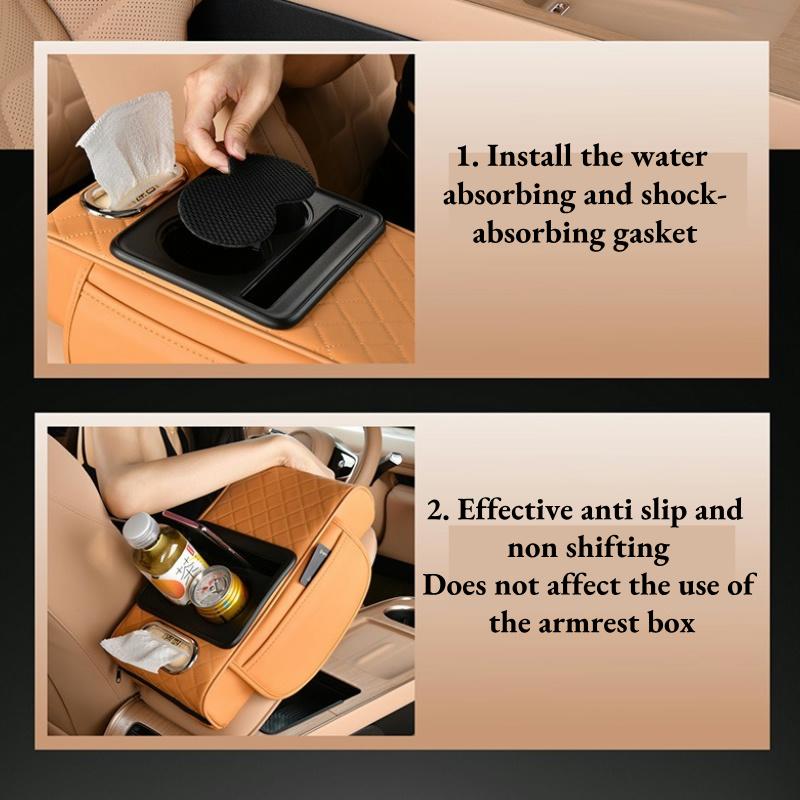 1. Install the water absorbing and shock-absorbing gasket

2. Effective anti slip and non shifting
Does not affect the use of the armrest box