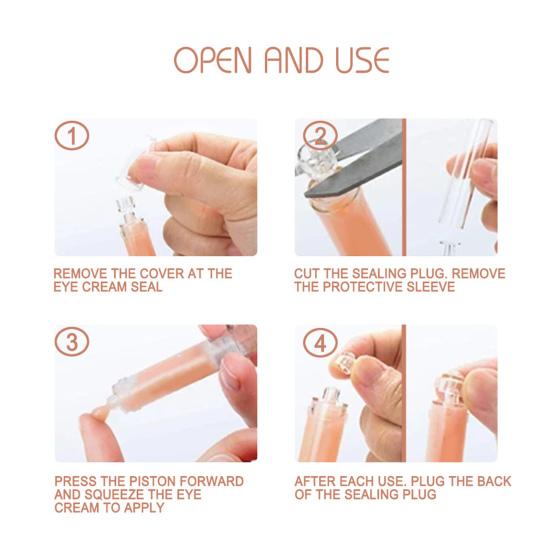 OPEN AND USE

1

REMOVE THE COVER AT THE EYE CREAM SEAL

2

CUT THE SEALING PLUG. REMOVE THE PROTECTIVE SLEEVE

3

PRESS THE PISTON FORWARD AND SQUEEZE THE EYE CREAM TO APPLY

4

AFTER EACH USE. PLUG THE BACK OF THE SEALING PLUG