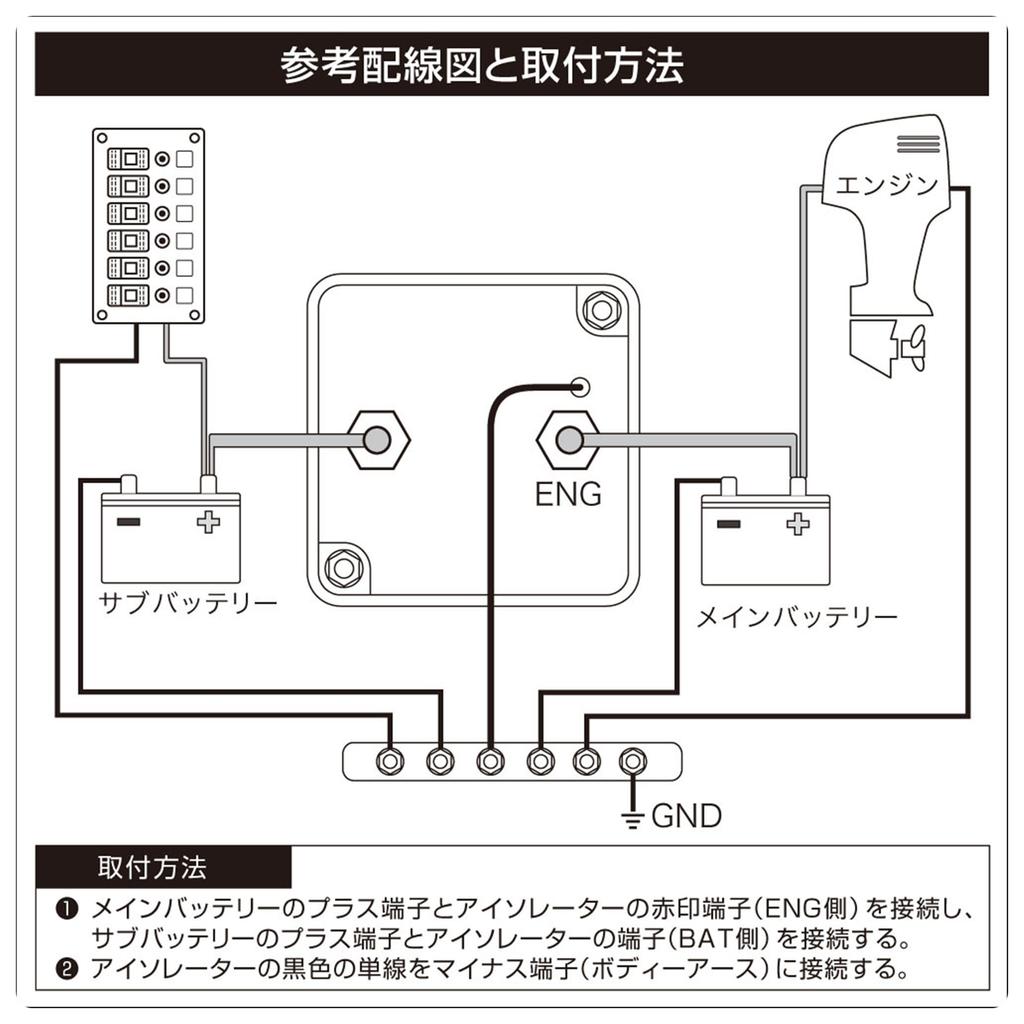 参考配線図と取付方法

エンジン

ENG

サブバッテリー

メインバッテリー

GND

取付方法

❶ メインバッテリーのプラス端子とアイソレーターの赤印端子（ENG側）を接続し、サブバッテリーのプラス端子とアイソレーターの端子（BAT側）を接続する。
❷ アイソレーターの黒色の単線をマイナス端子（ボディーアース）に接続する。