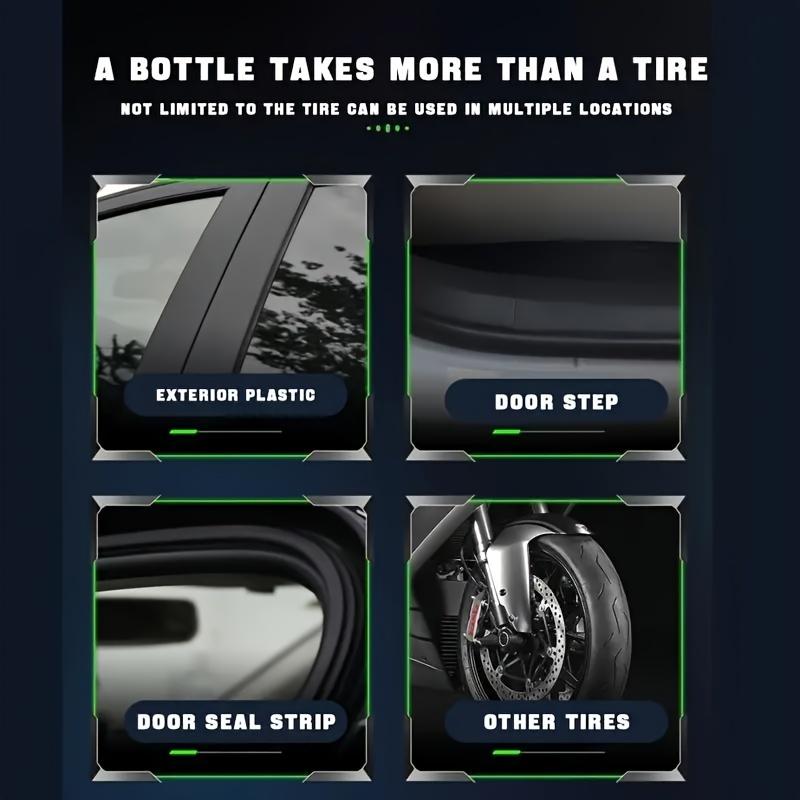 A BOTTLE TAKES MORE THAN A TIRE

NOT LIMITED TO THE TIRE CAN BE USED IN MULTIPLE LOCATIONS

EXTERIOR PLASTIC

DOOR STEP

DOOR SEAL STRIP

OTHER TIRES