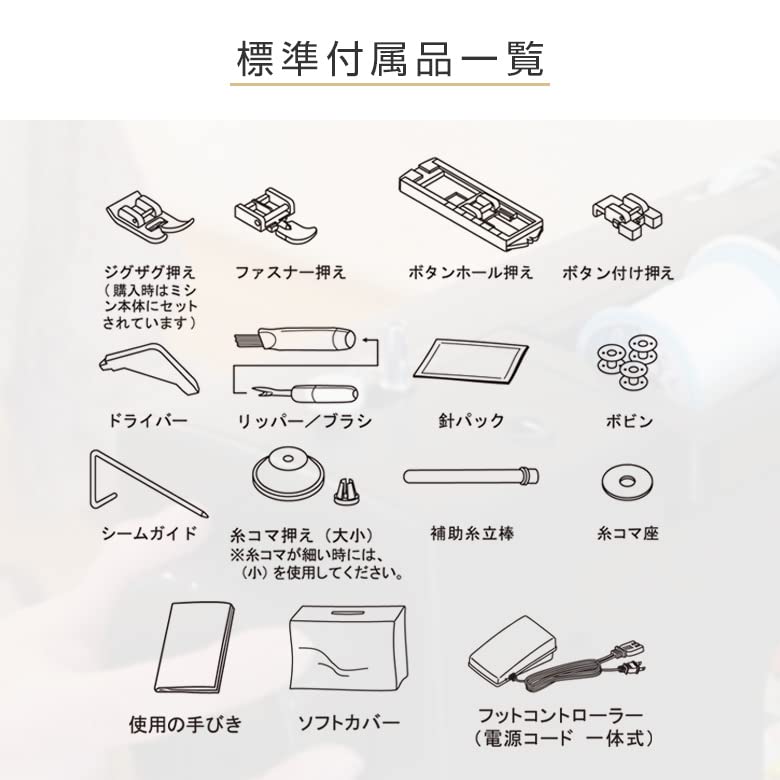 標準付属品一覧

ジグザグ押え
（購入時はミシン本体にセットされています）

ファスナー押え

ボタンホール押え

ボタン付け押え

ドライバー

リッパー／ブラシ

針パック

ボビン

シームガイド

糸コマ押え（大小）
※糸コマが細い時には、（小）を使用してください。

補助糸立棒

糸コマ座

使用の手びき

ソフトカバー

フットコントローラー
（電源コード 一体式）