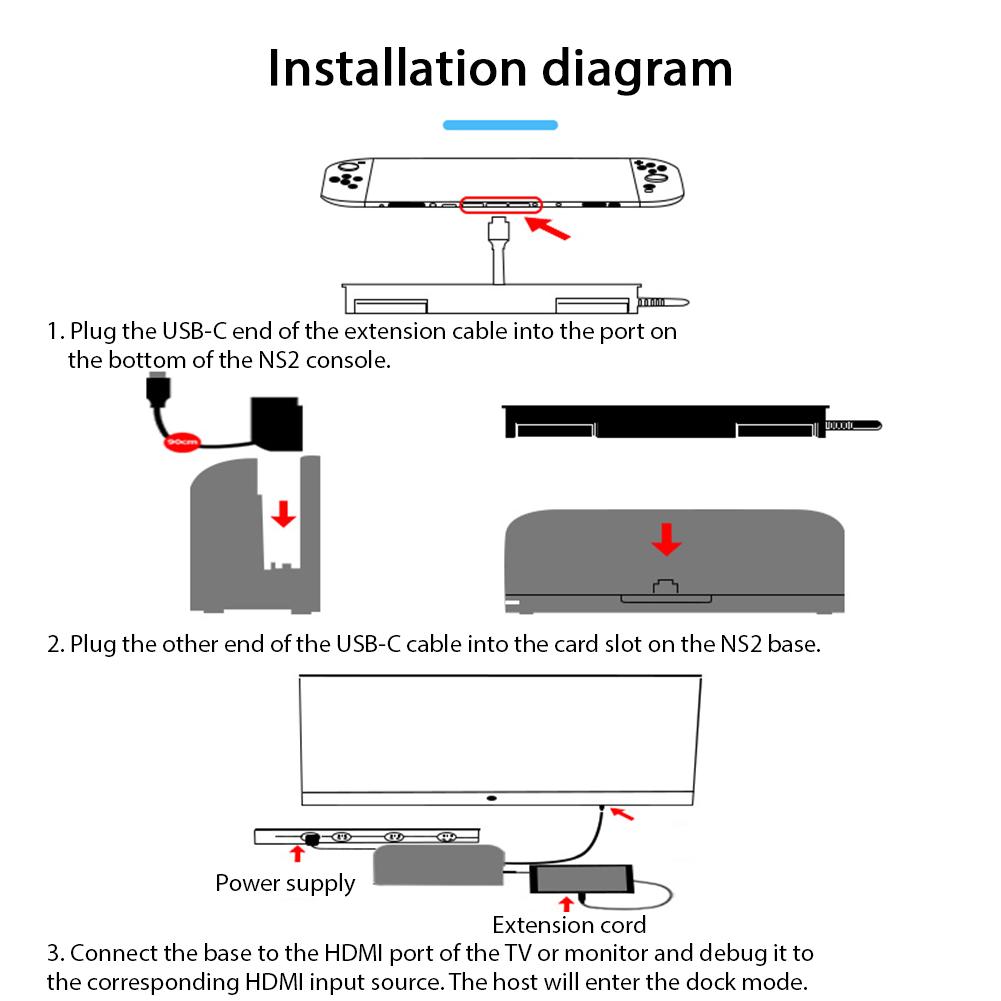 Installation diagram

1. Plug the USB-C end of the extension cable into the port on the bottom of the NS2 console.

90cm

2. Plug the other end of the USB-C cable into the card slot on the NS2 base.

Power supply

Extension cord

3. Connect the base to the HDMI port of the TV or monitor and debug it to the corresponding HDMI input source. The host will enter the dock mode.