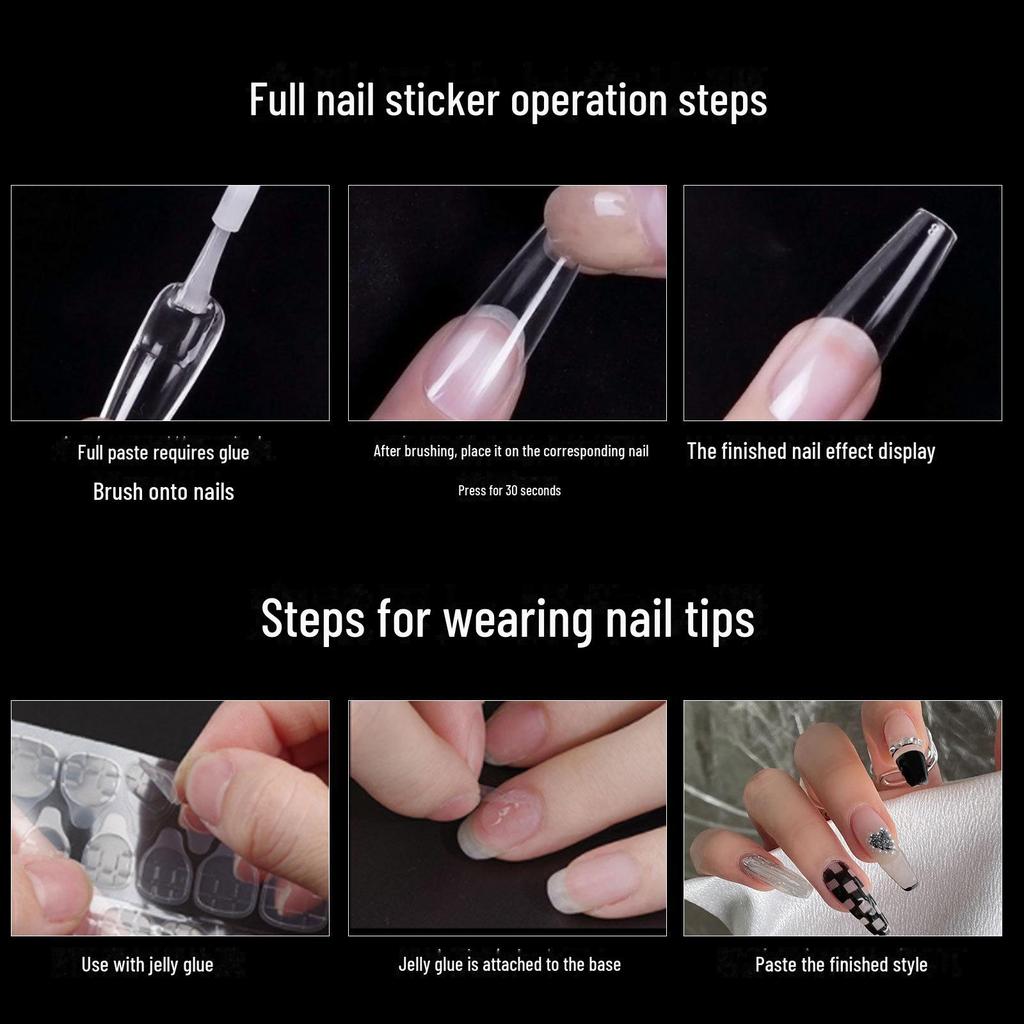 Full nail sticker operation steps

Full paste requires glue
Brush onto nails

After brushing, place it on the corresponding nail
Press for 30 seconds

The finished nail effect display

Steps for wearing nail tips

Use with jelly glue

Jelly glue is attached to the base

Paste the finished style