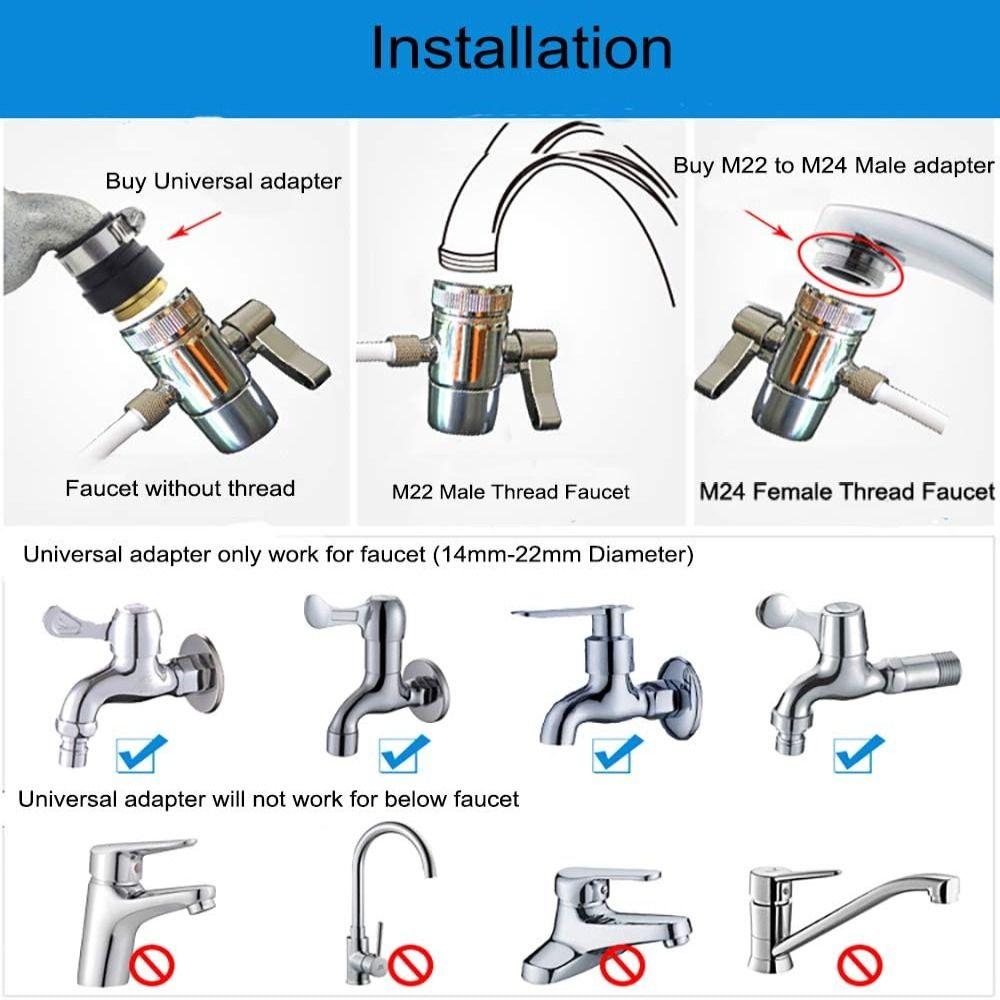 Installation

Buy Universal adapter

Faucet without thread

M22 Male Thread Faucet

Buy M22 to M24 Male adapter

M24 Female Thread Faucet

Universal adapter only work for faucet (14mm-22mm Diameter)

Universal adapter will not work for below faucet