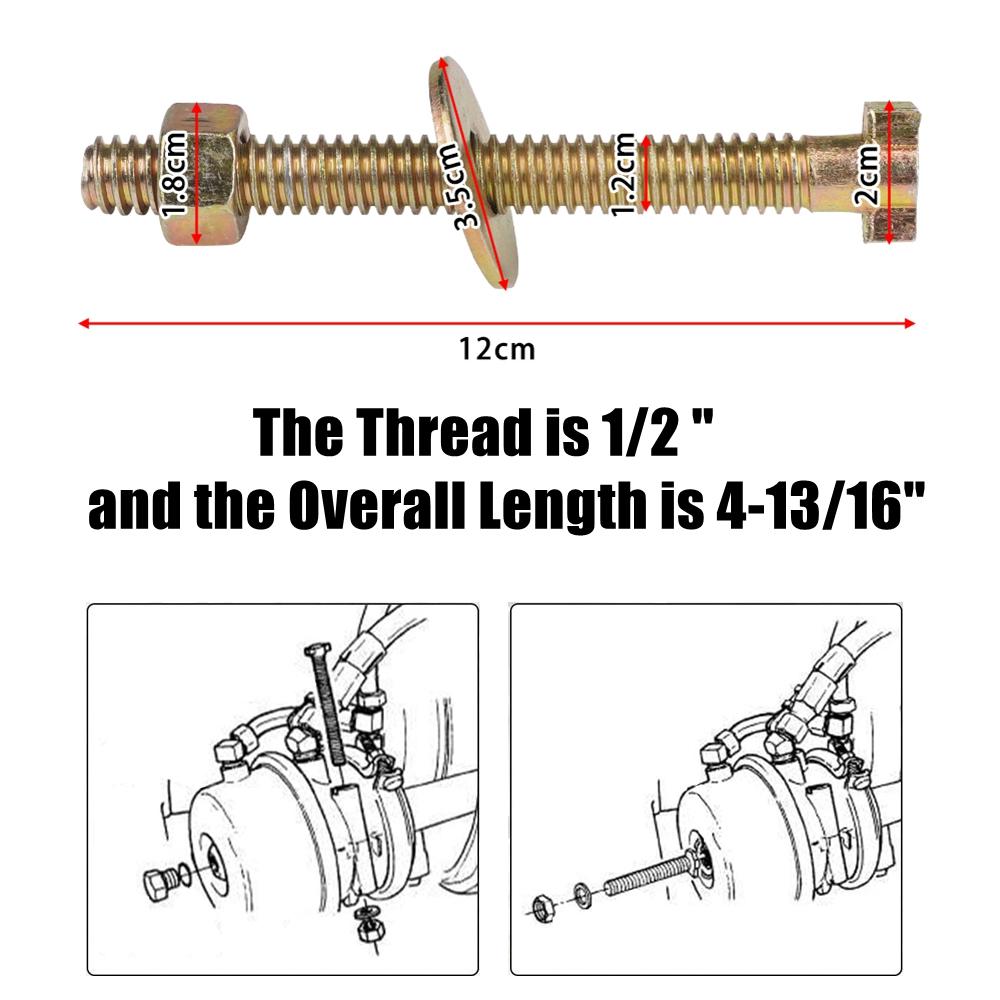 1.8cm
3.5cm
1.2cm
2cm
12cm

The Thread is 1/2 "
and the Overall Length is 4-13/16"