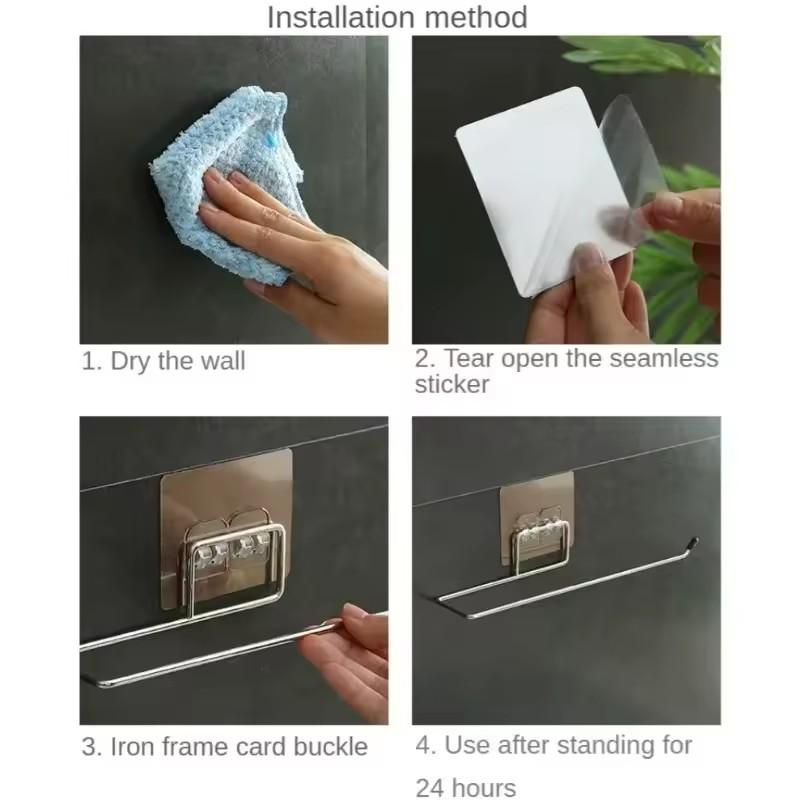 Installation method

1. Dry the wall

2. Tear open the seamless sticker

3. Iron frame card buckle

4. Use after standing for 24 hours