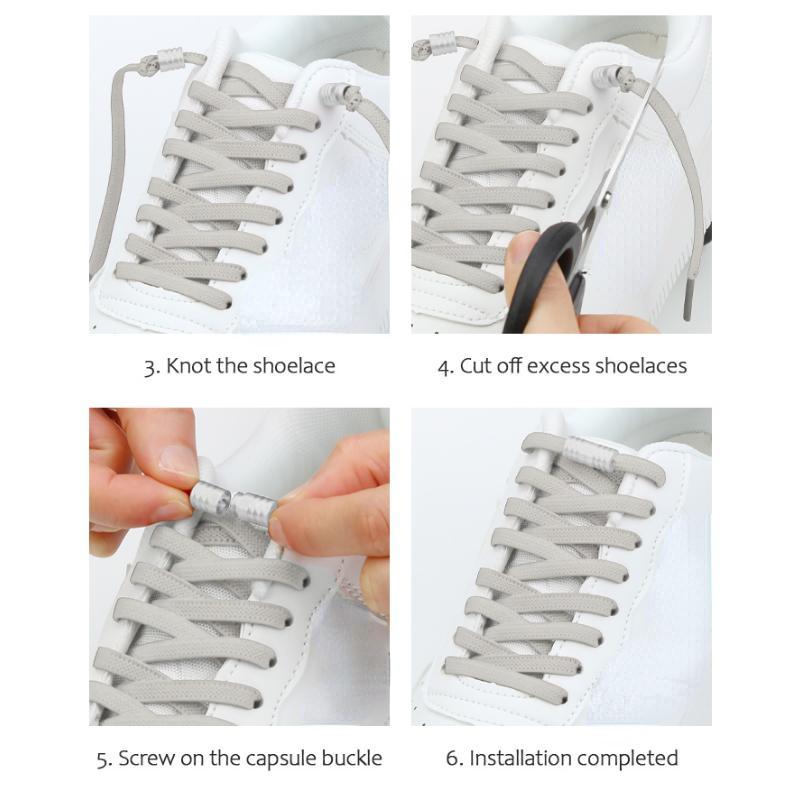 3. Knot the shoelace

4. Cut off excess shoelaces

5. Screw on the capsule buckle

6. Installation completed