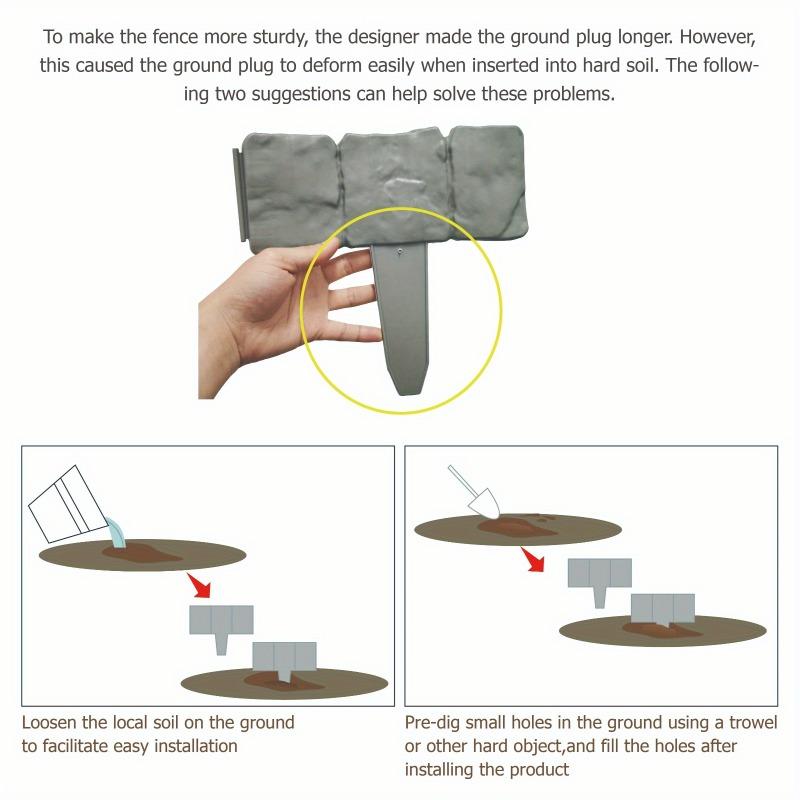 To make the fence more sturdy, the designer made the ground plug longer. However, this caused the ground plug to deform easily when inserted into hard soil. The following two suggestions can help solve these problems.

Loosen the local soil on the ground to facilitate easy installation

Pre-dig small holes in the ground using a trowel or other hard object,and fill the holes after installing the product