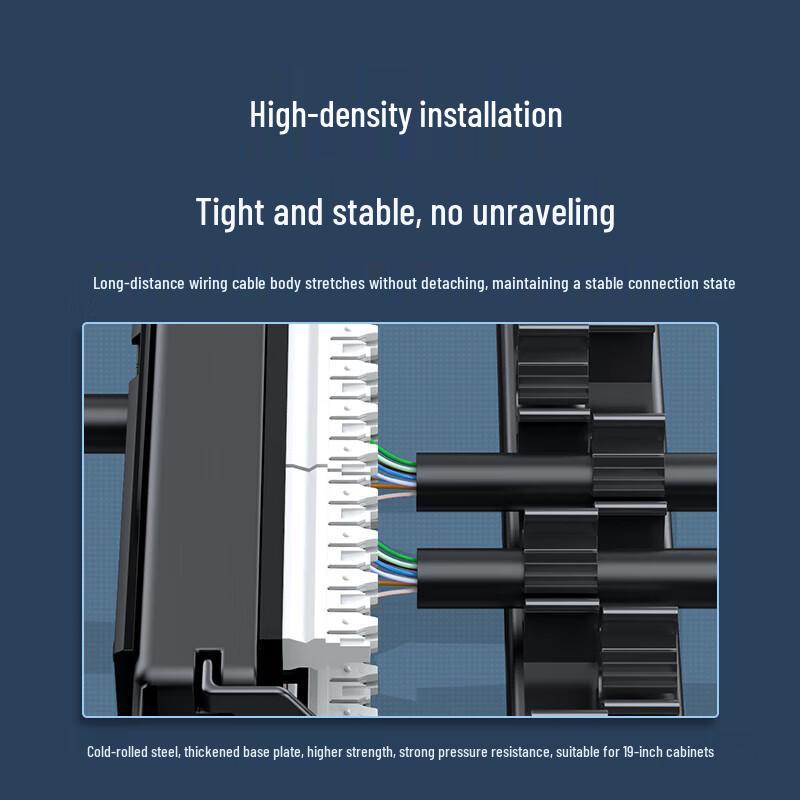 High-density installation

Tight and stable, no unraveling

Long-distance wiring cable body stretches without detaching, maintaining a stable connection state

Cold-rolled steel, thickened base plate, higher strength, strong pressure resistance, suitable for 19-inch cabinets