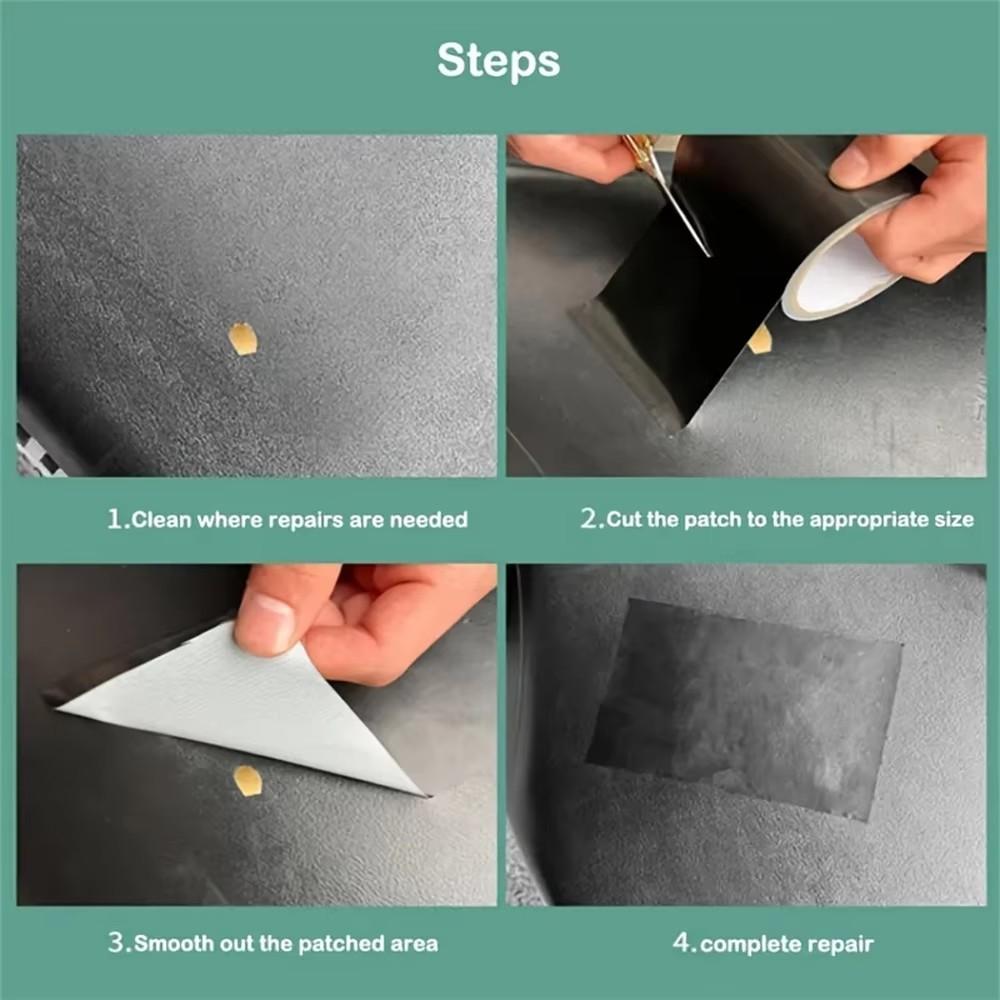 Steps

1.Clean where repairs are needed

2.Cut the patch to the appropriate size

3.Smooth out the patched area

4.complete repair