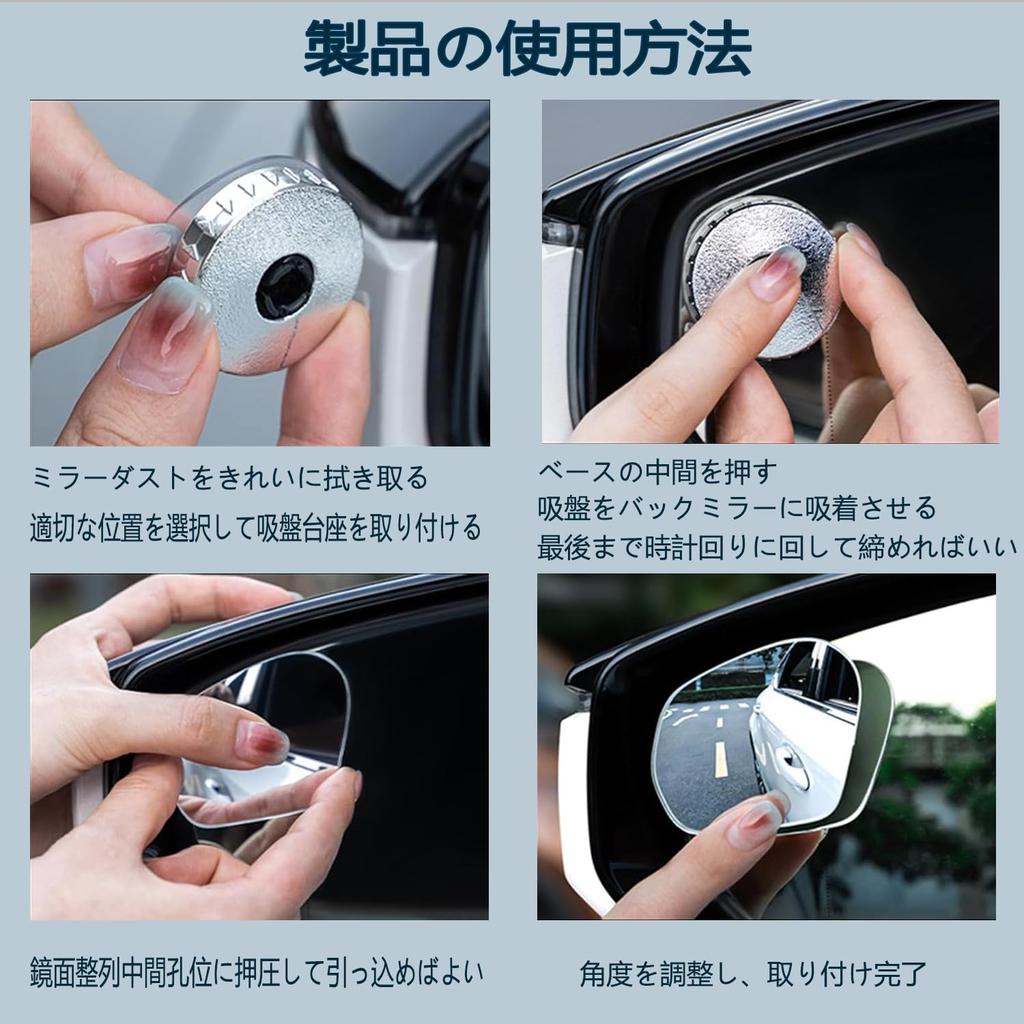 製品の使用方法

ミラーダストをきれいに拭き取る
適切な位置を選択して吸盤台座を取り付ける

ベースの中間を押す
吸盤をバックミラーに吸着させる
最後まで時計回りに回して締めればいい

鏡面整列中間孔位に押圧して引っ込めばよい

角度を調整し、取り付け完了