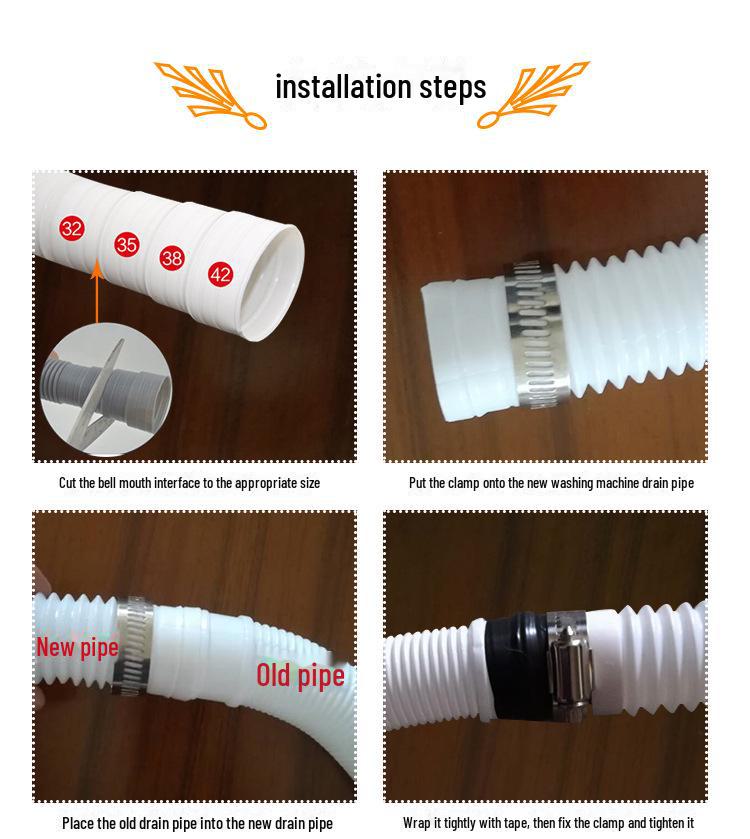 installation steps

32
35
38
42

Cut the bell mouth interface to the appropriate size

Put the clamp onto the new washing machine drain pipe

New pipe
Old pipe

Place the old drain pipe into the new drain pipe

Wrap it tightly with tape, then fix the clamp and tighten it