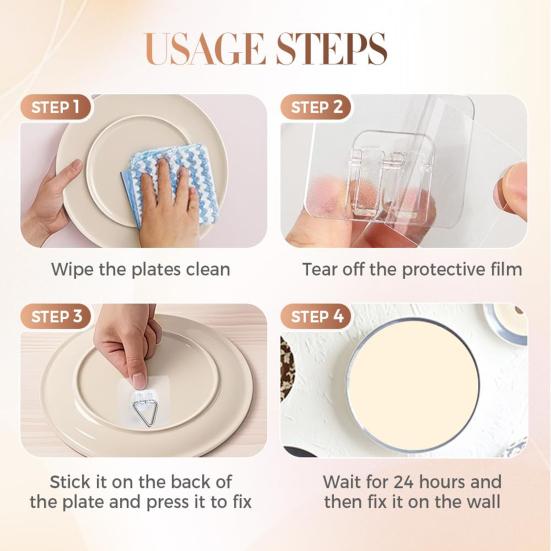 USAGE STEPS

STEP 1

Wipe the plates clean

STEP 2

Tear off the protective film

STEP 3

Stick it on the back of the plate and press it to fix

STEP 4

Wait for 24 hours and then fix it on the wall