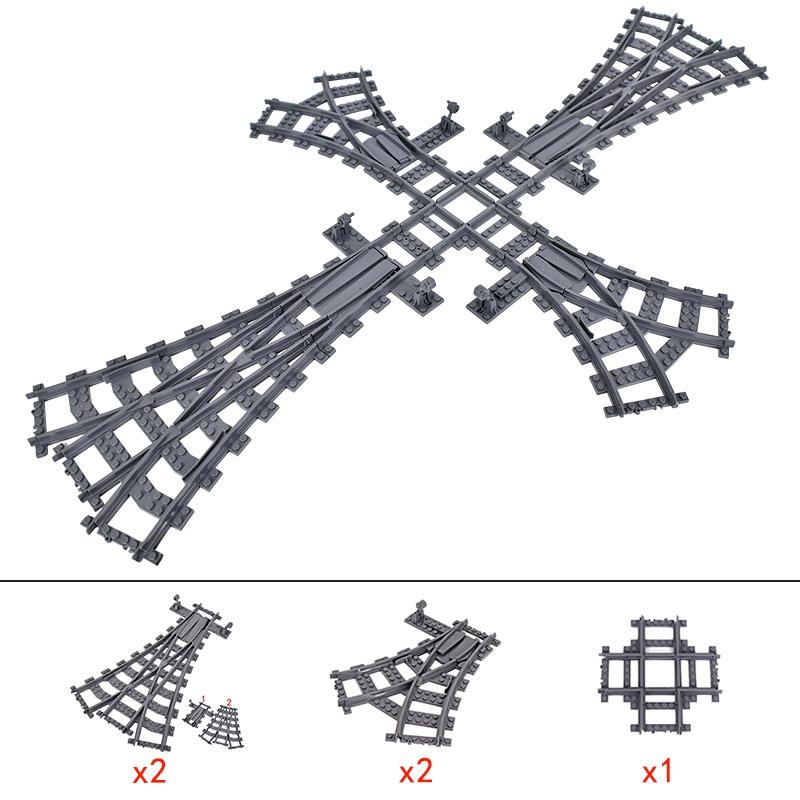 1 2

x2

x2

x1