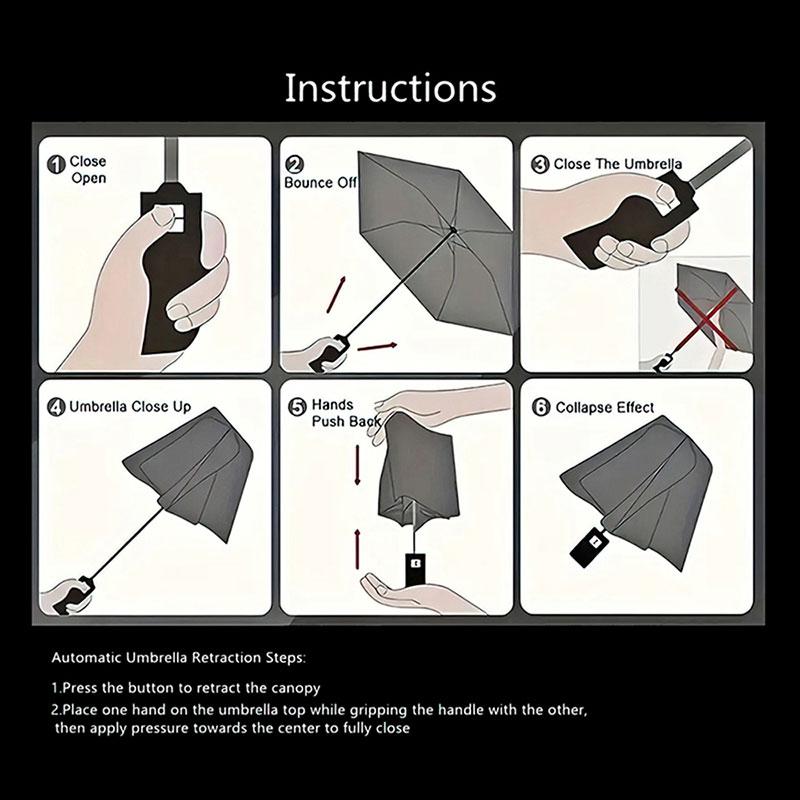 Instructions

1 Close Open

2 Bounce Off

3 Close The Umbrella

4 Umbrella Close Up

5 Hands Push Back

6 Collapse Effect

Automatic Umbrella Retraction Steps:

1.Press the button to retract the canopy
2.Place one hand on the umbrella top while gripping the handle with the other, then apply pressure towards the center to fully close