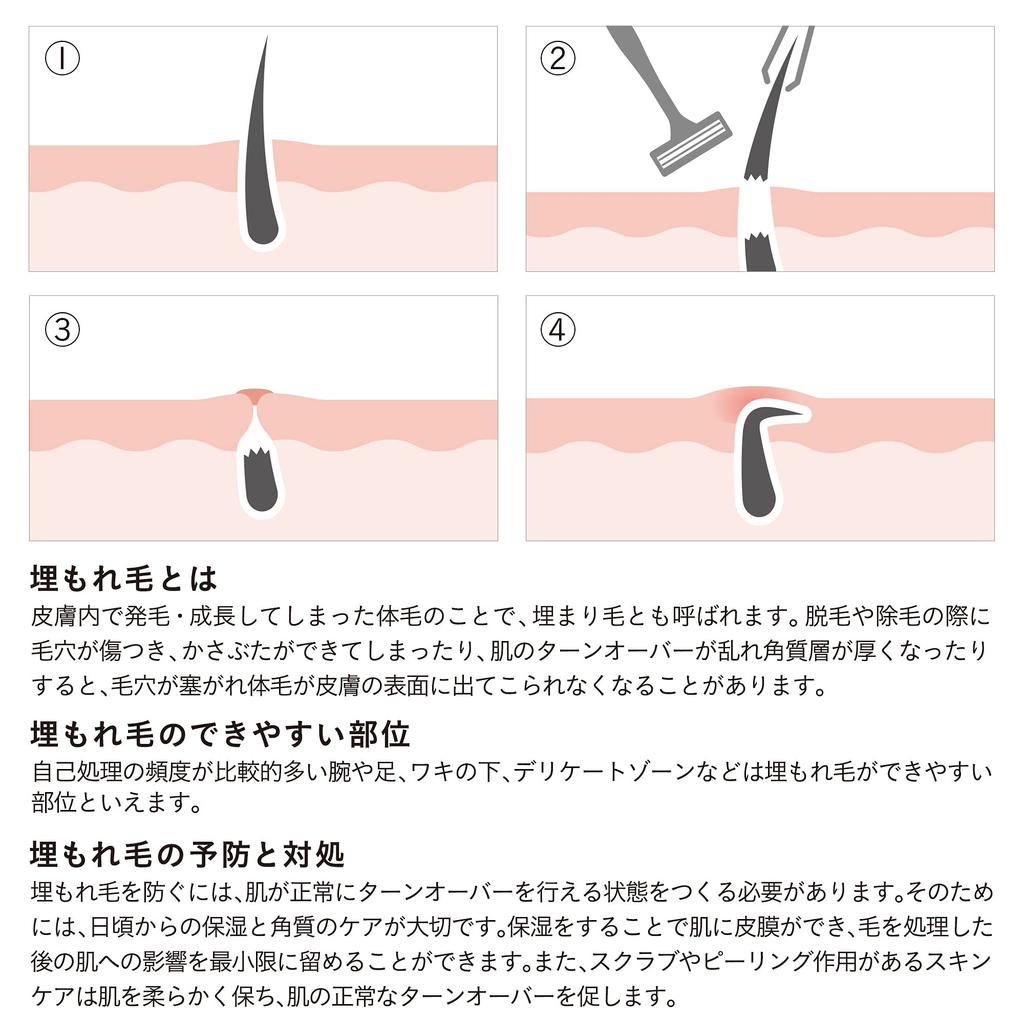 ①

②

③

④

埋もれ毛とは
皮膚内で発毛・成長してしまった体毛のことで、埋まり毛とも呼ばれます。脱毛や除毛の際に毛穴が傷つき、かさぶたができてしまったり、肌のターンオーバーが乱れ角質層が厚くなったりすると、毛穴が塞がれ体毛が皮膚の表面に出てこられなくなることがあります。

埋もれ毛のできやすい部位
自己処理の頻度が比較的多い腕や足、ワキの下、デリケートゾーンなどは埋もれ毛ができやすい部位といえます。

埋もれ毛の予防と対処
埋もれ毛を防ぐには、肌が正常にターンオーバーを行える状態をつくる必要があります。そのためには、日頃からの保湿と角質のケアが大切です。保湿をすることで肌に皮膜ができ、毛を処理した後の肌への影響を最小限に留めることができます。また、スクラブやピーリング作用があるスキンケアは肌を柔らかく保ち、肌の正常なターンオーバーを促します。