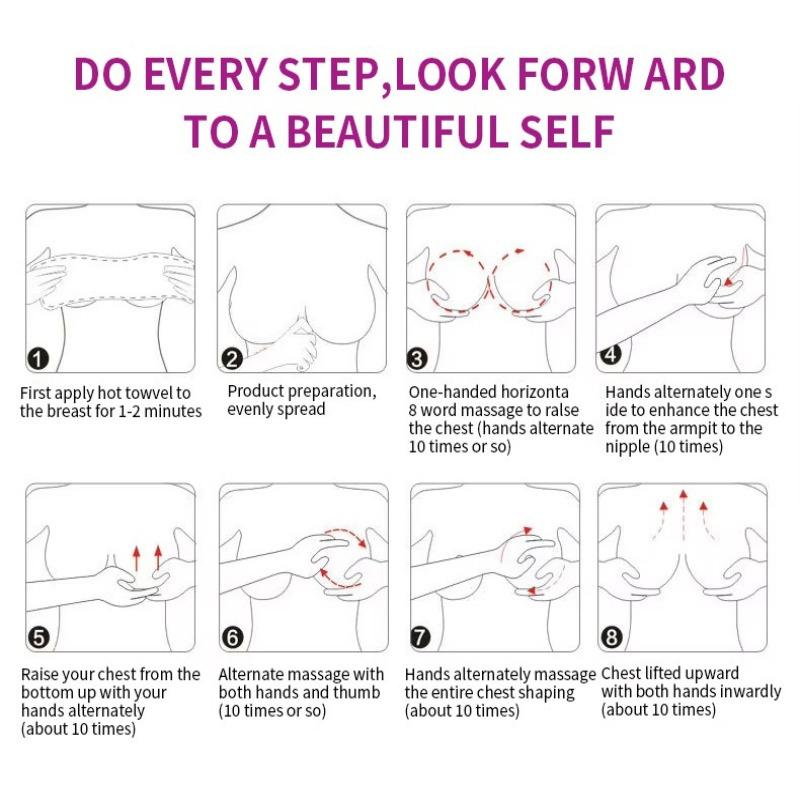 DO EVERY STEP,LOOK FORW ARD TO A BEAUTIFUL SELF

1
First apply hot towvel to the breast for 1-2 minutes

2
Product preparation, evenly spread

3
One-handed horizonta 8 word massage to ralse the chest (hands alternate 10 times or so)

4
Hands alternately one s ide to enhance the chest from the armpit to the nipple (10 times)

5
Raise your chest from the bottom up with your hands alternately (about 10 times)

6
Alternate massage with both hands and thumb (10 times or so)

7
Hands alternately massage the entire chest shaping (about 10 times)

8
Chest lifted upward with both hands inwardly (about 10 times)