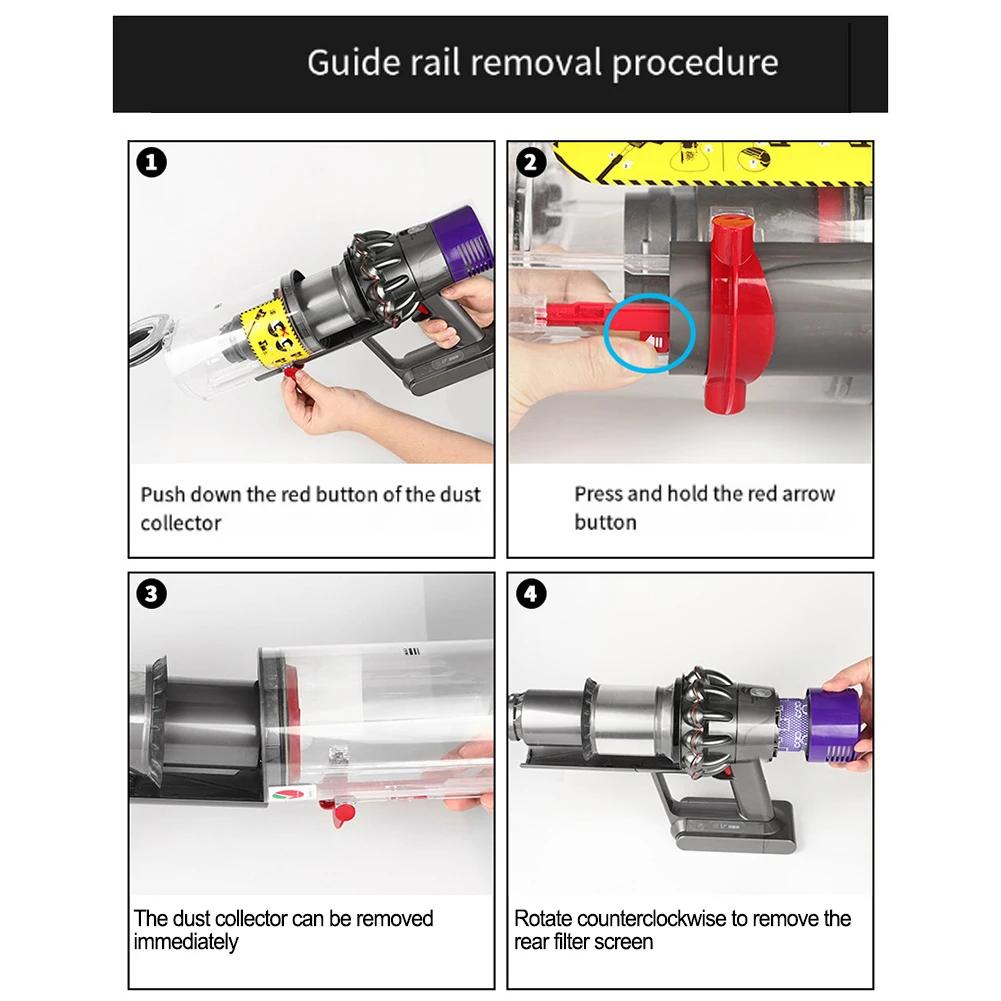 Guide rail removal procedure

1

Push down the red button of the dust collector

2

Press and hold the red arrow button

3

The dust collector can be removed immediately

4

Rotate counterclockwise to remove the rear filter screen