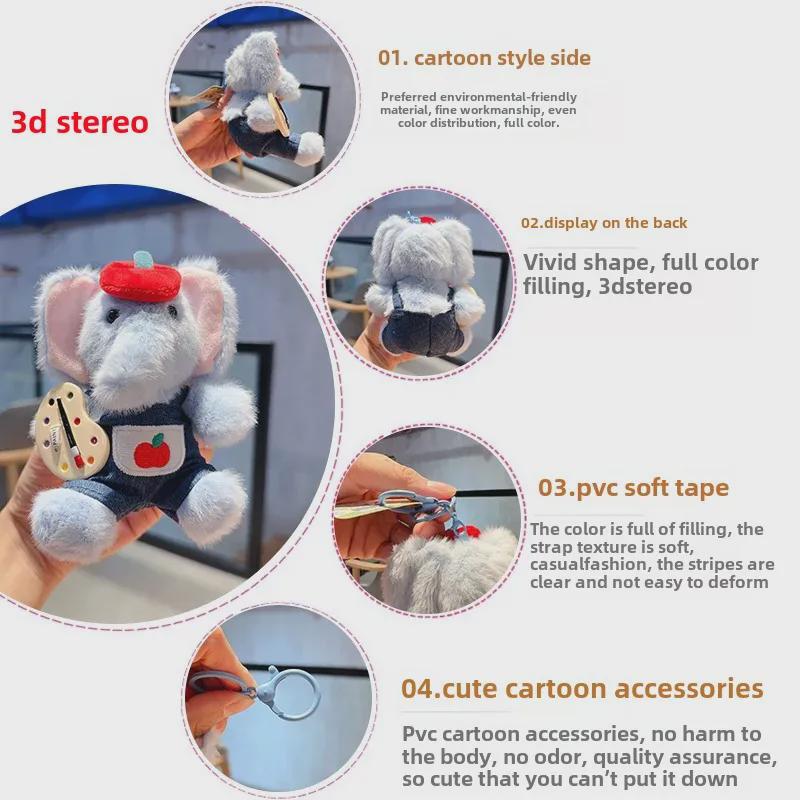 3d stereo

01. cartoon style side

Preferred environmental-friendly material, fine workmanship, even color distribution, full color.

02.display on the back

Vivid shape, full color filling, 3dstereo

03.pvc soft tape

The color is full of filling, the strap texture is soft, casualfashion, the stripes are clear and not easy to deform

04.cute cartoon accessories

Pvc cartoon accessories, no harm to the body, no odor, quality assurance, so cute that you can't put it down