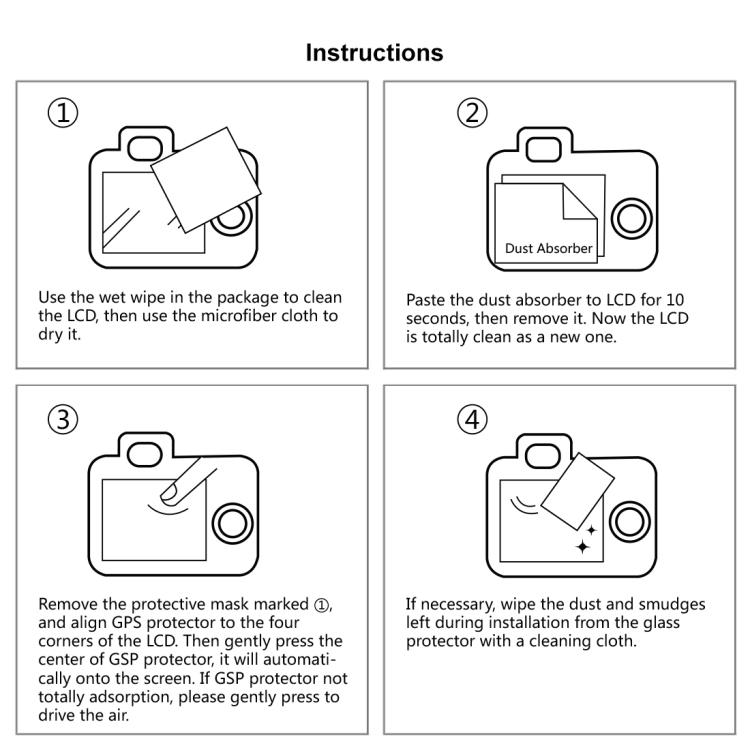 Instructions

①

Use the wet wipe in the package to clean the LCD, then use the microfiber cloth to dry it.

②

Dust Absorber

Paste the dust absorber to LCD for 10 seconds, then remove it. Now the LCD is totally clean as a new one.

③

Remove the protective mask marked ①, and align GPS protector to the four corners of the LCD. Then gently press the center of GSP protector, it will automatically onto the screen. If GSP protector not totally adsorption, please gently press to drive the air.

④

If necessary, wipe the dust and smudges left during installation from the glass protector with a cleaning cloth.