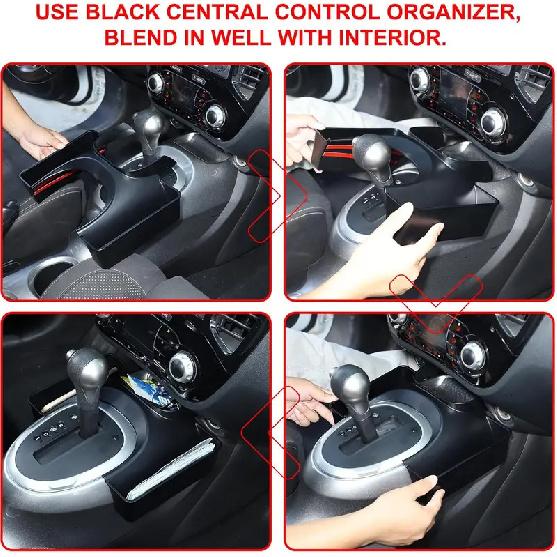 USE BLACK CENTRAL CONTROL ORGANIZER, BLEND IN WELL WITH INTERIOR.