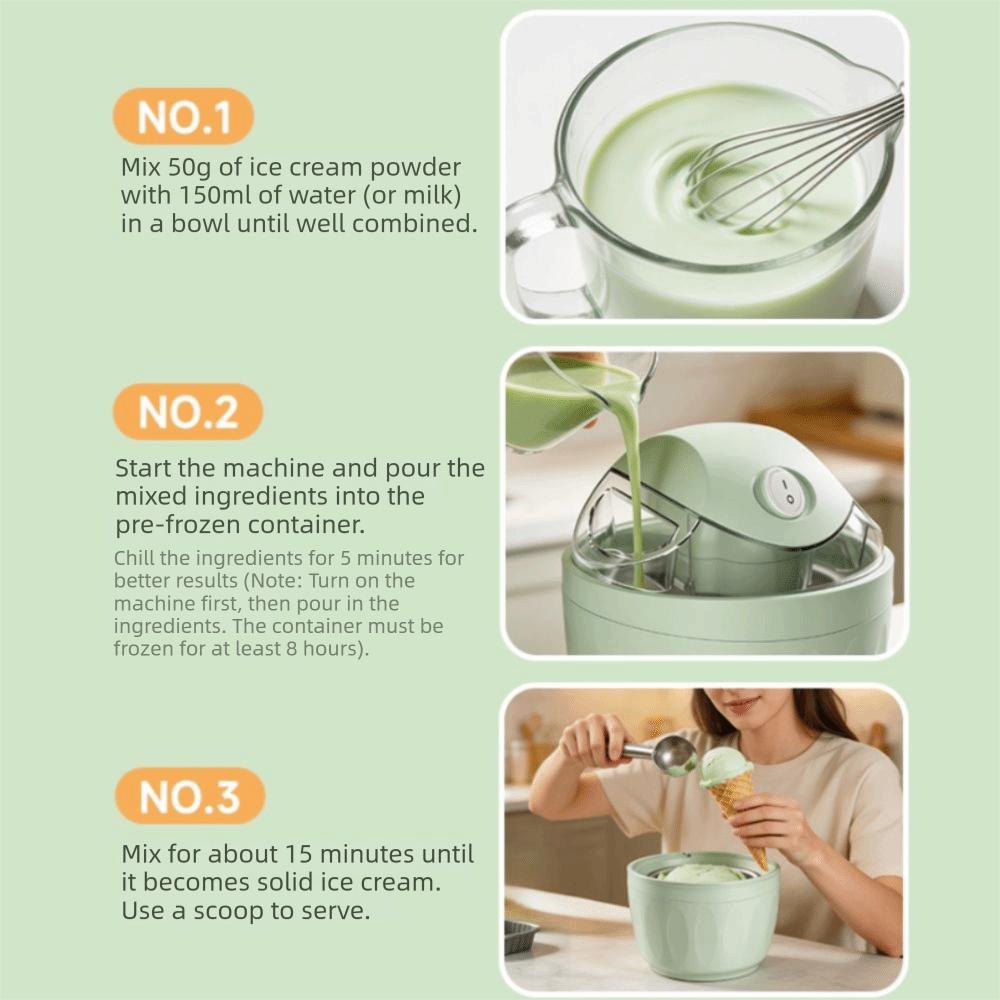 NO.1

Mix 50g of ice cream powder with 150ml of water (or milk) in a bowl until well combined.

NO.2

Start the machine and pour the mixed ingredients into the pre-frozen container.

Chill the ingredients for 5 minutes for better results (Note: Turn on the machine first, then pour in the ingredients. The container must be frozen for at least 8 hours).

NO.3

Mix for about 15 minutes until it becomes solid ice cream. Use a scoop to serve.